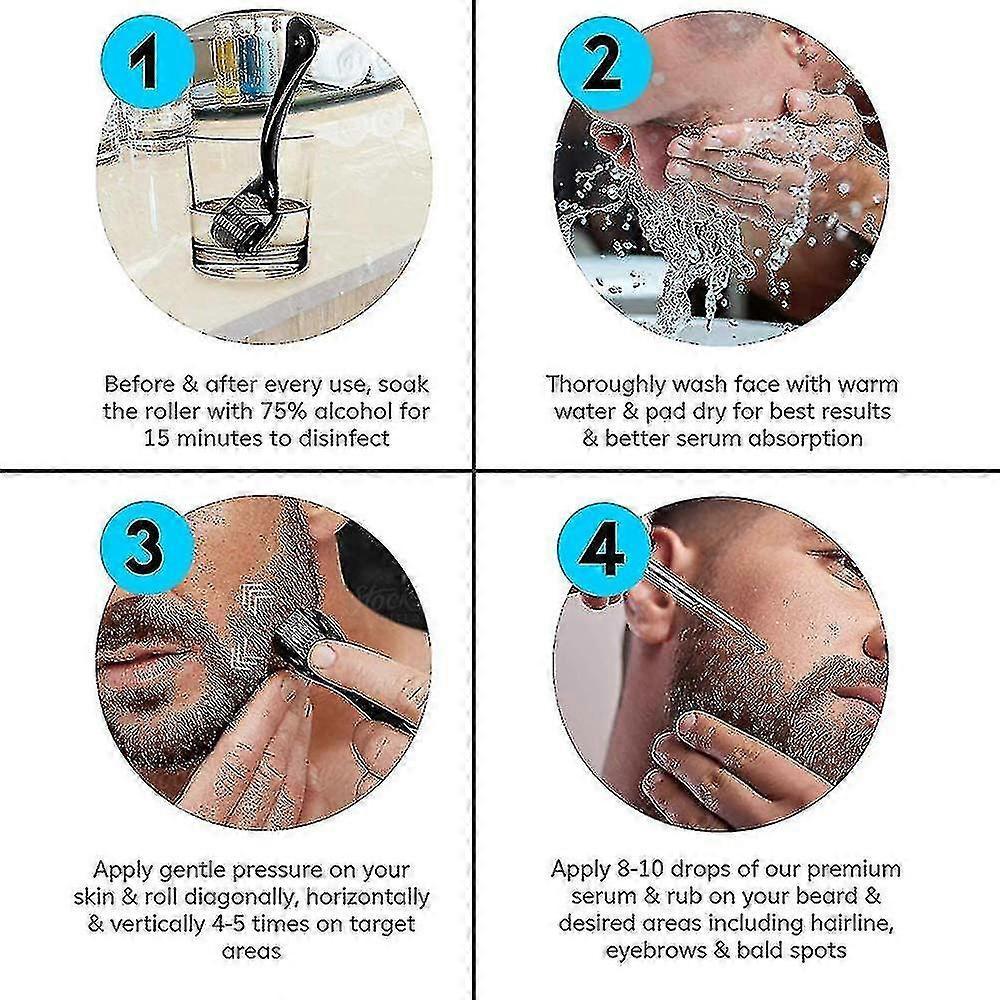 1

Before & after every use, soak the roller with 75% alcohol for 15 minutes to disinfect

2

Thoroughly wash face with warm water & pad dry for best results & better serum absorption

3

Apply gentle pressure on your skin & roll diagonally, horizontally & vertically 4-5 times on target areas

4

Apply 8-10 drops of our premium serum & rub on your beard & desired areas including hairline, eyebrows & bald spots