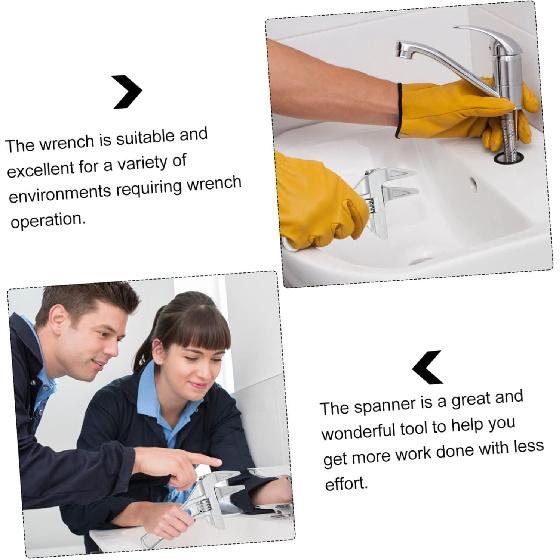 The wrench is suitable and excellent for a variety of environments requiring wrench operation.

The spanner is a great and wonderful tool to help you get more work done with less effort.