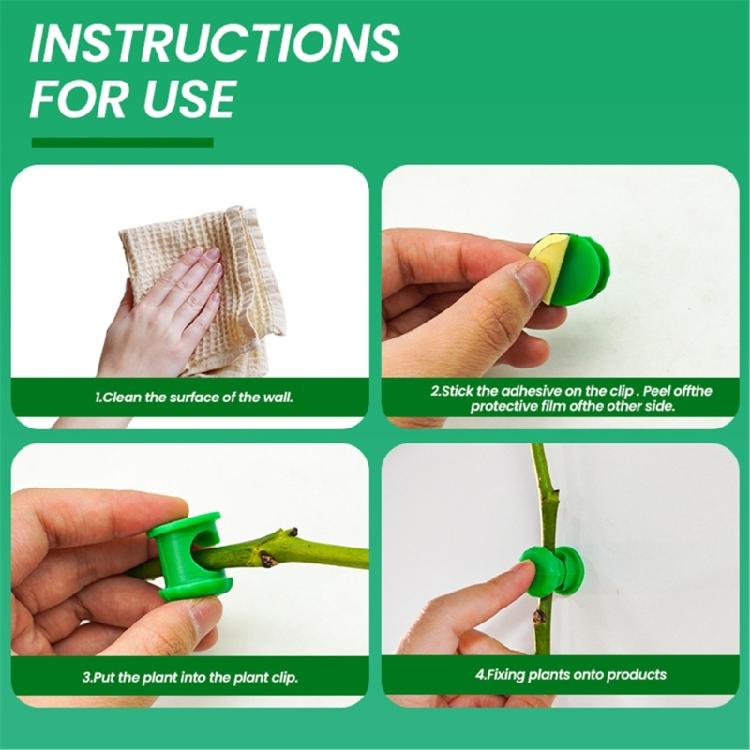 INSTRUCTIONS FOR USE

1.Clean the surface of the wall.

2.Stick the adhesive on the clip . Peel offthe protective film ofthe other side.

3.Put the plant into the plant clip.

4.Fixing plants onto products