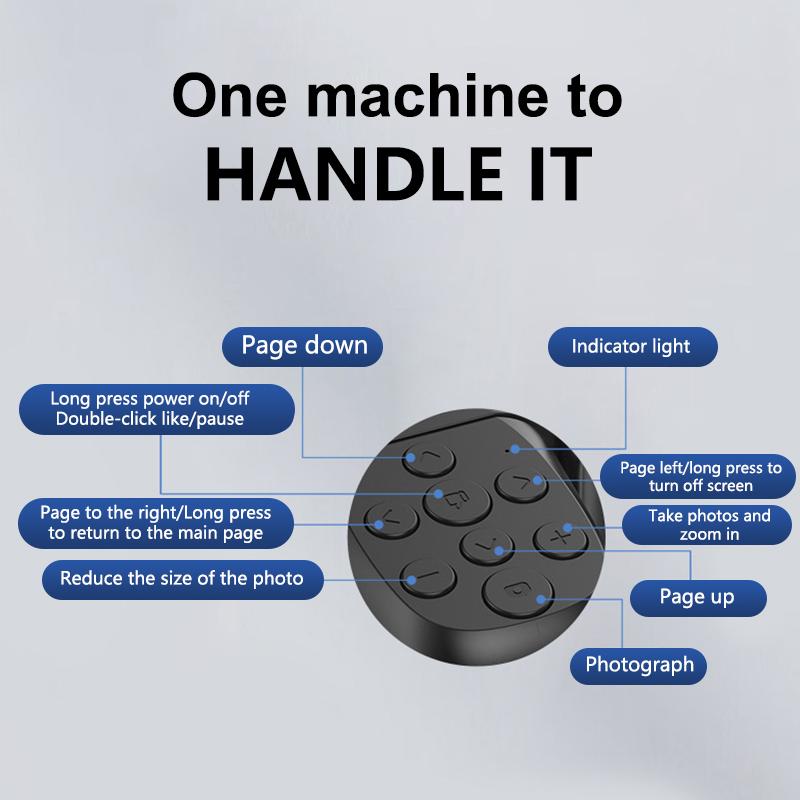 One machine to
HANDLE IT

Page down

Indicator light

Long press power on/off
Double-click like/pause

Page left/long press to turn off screen

Page to the right/Long press to return to the main page

Take photos and zoom in

Reduce the size of the photo

Page up

Photograph