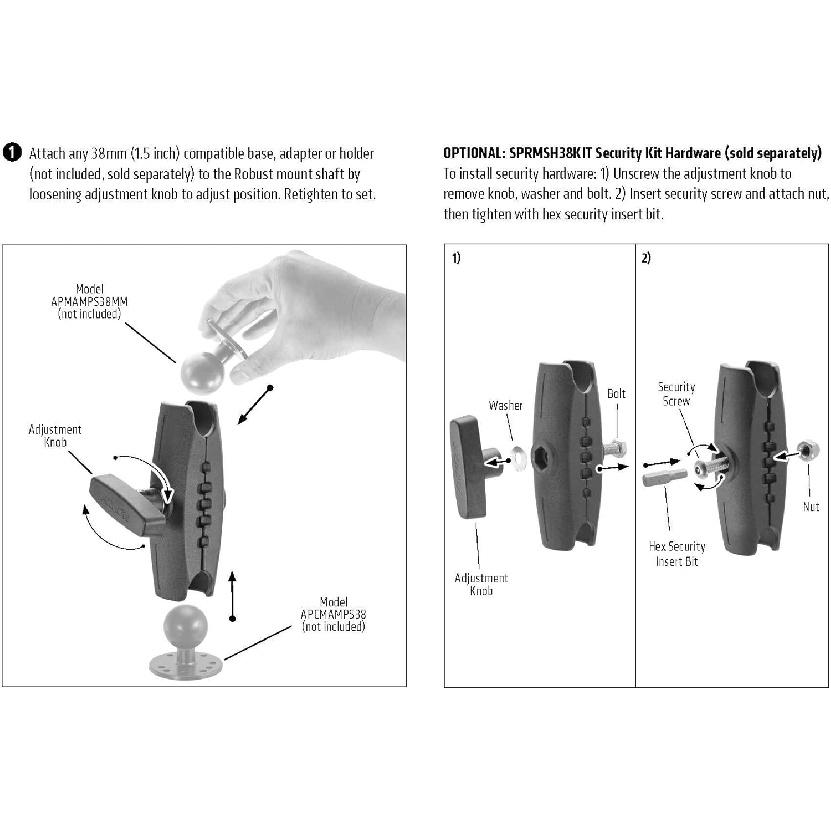 1 Attach any 38mm (1.5 inch) compatible base, adapter or holder (not included, sold separately) to the Robust mount shaft by loosening adjustment knob to adjust position. Retighten to set.

Model APMAMPS38MM (not included)

Adjustment Knob

Model APMAMPS38 (not included)

OPTIONAL: SPRMSH38KIT Security Kit Hardware (sold separately)
To install security hardware: 1) Unscrew the adjustment knob to remove knob, washer and bolt. 2) Insert security screw and attach nut, then tighten with hex security insert bit.

1)

Washer

Bolt

Adjustment Knob

2)

Security Screw

Nut

Hex Security Insert Bit