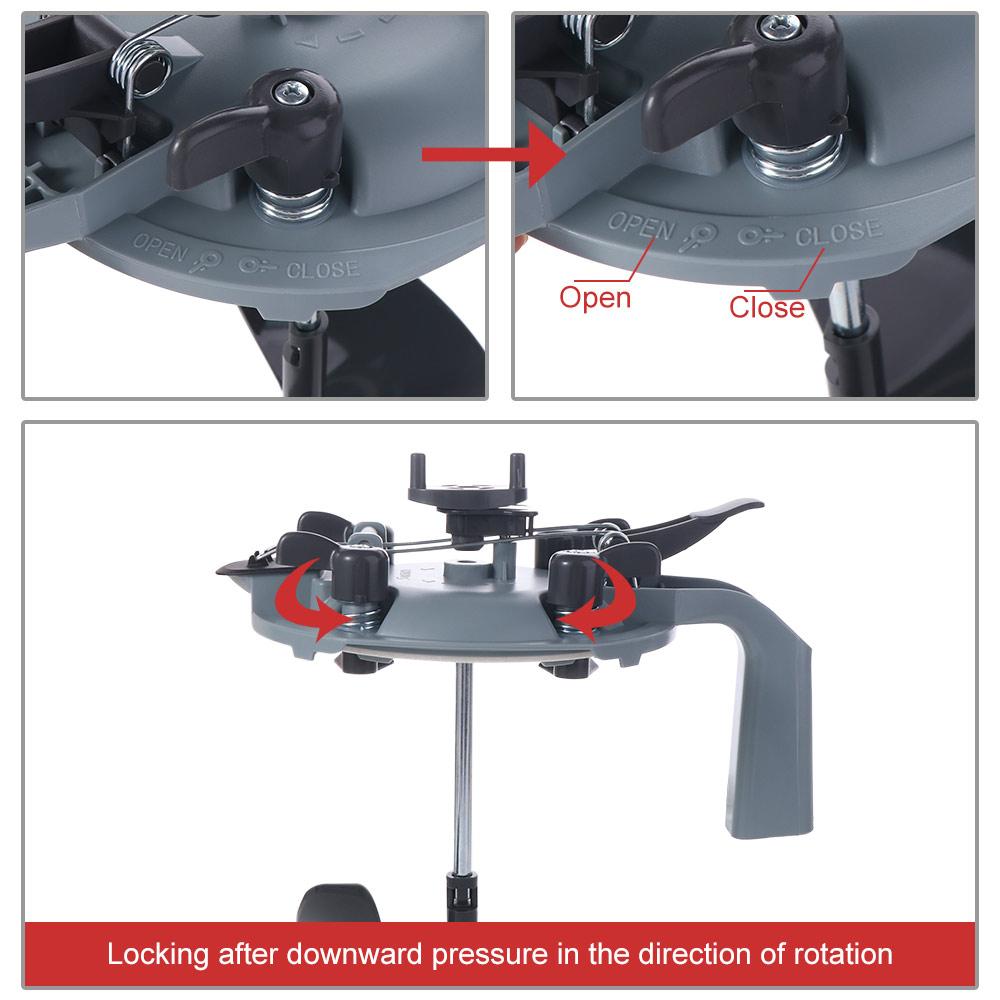 OPEN CLOSE

OPEN CLOSE

Open

Close

Locking after downward pressure in the direction of rotation