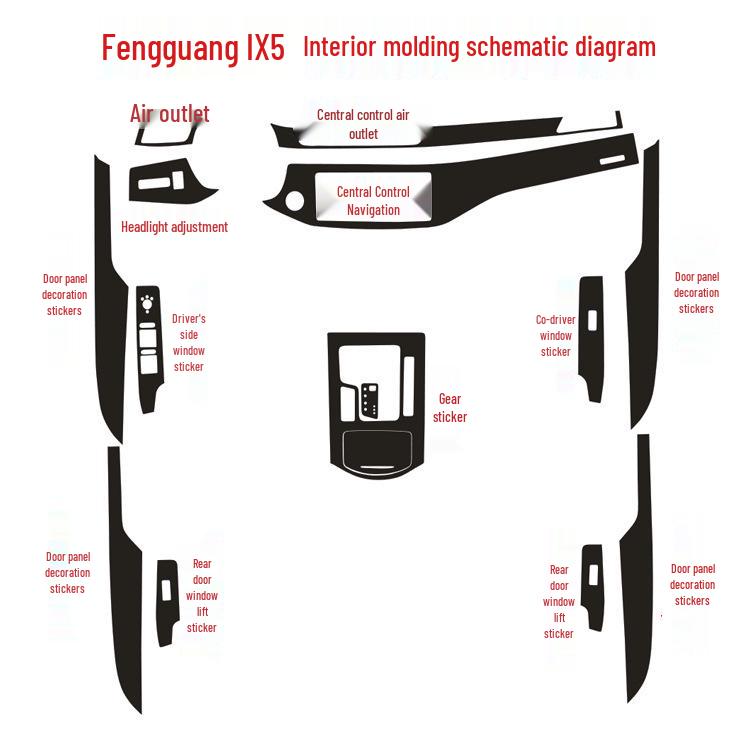 Fengguang IX5 Interior molding schematic diagram

Air outlet

Central control air outlet

Central Control Navigation

Headlight adjustment

Door panel decoration stickers

Driver's side window sticker

Co-driver window sticker

Door panel decoration stickers

Gear sticker

Door panel decoration stickers

Rear door window lift sticker

Rear door window lift sticker

Door panel decoration stickers