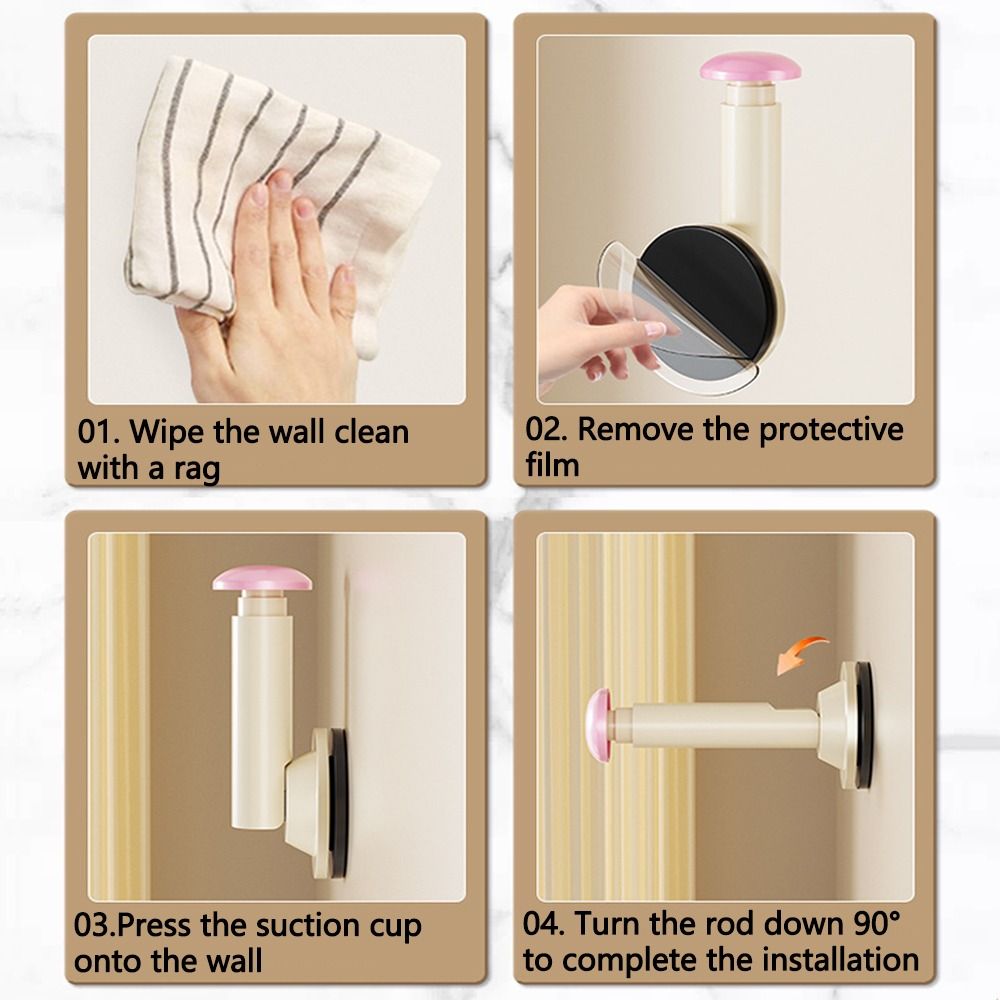 01. Wipe the wall clean with a rag

02. Remove the protective film

03.Press the suction cup onto the wall

04. Turn the rod down 90° to complete the installation