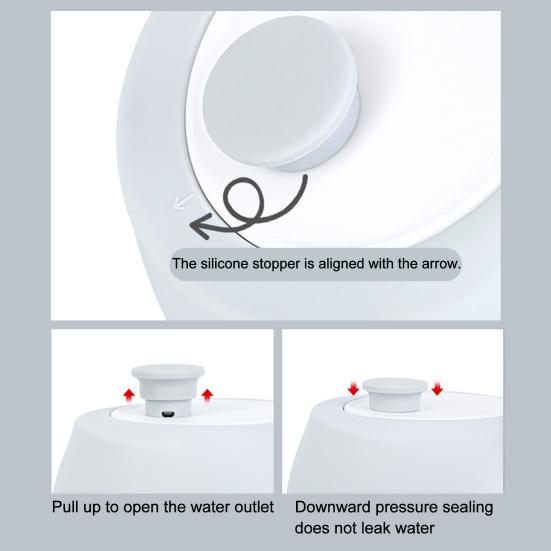 The silicone stopper is aligned with the arrow.

Pull up to open the water outlet

Downward pressure sealing does not leak water