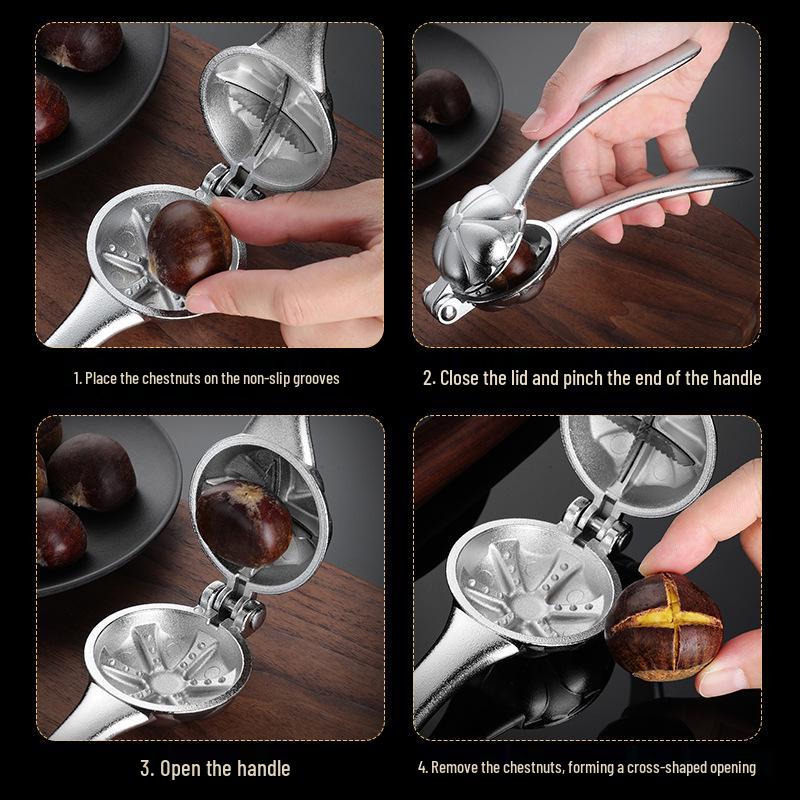 1. Place the chestnuts on the non-slip grooves

2. Close the lid and pinch the end of the handle

3. Open the handle

4. Remove the chestnuts, forming a cross-shaped opening