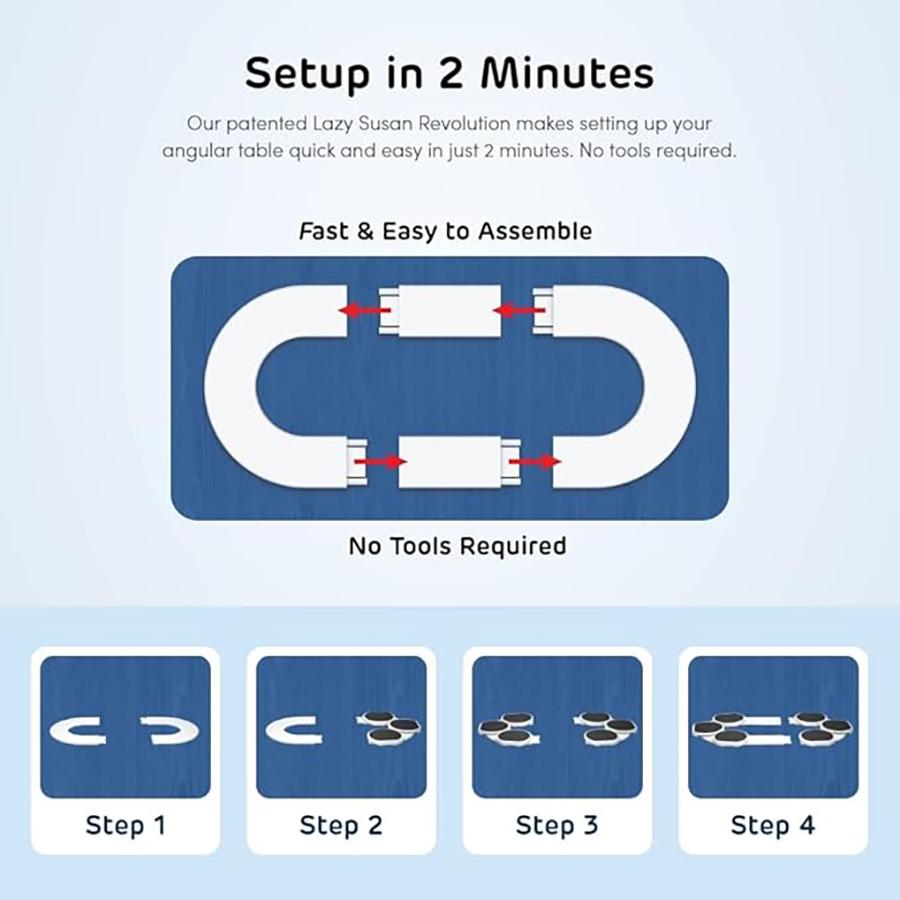 Setup in 2 Minutes

Our patented Lazy Susan Revolution makes setting up your angular table quick and easy in just 2 minutes. No tools required.

Fast & Easy to Assemble

No Tools Required

Step 1

Step 2

Step 3

Step 4