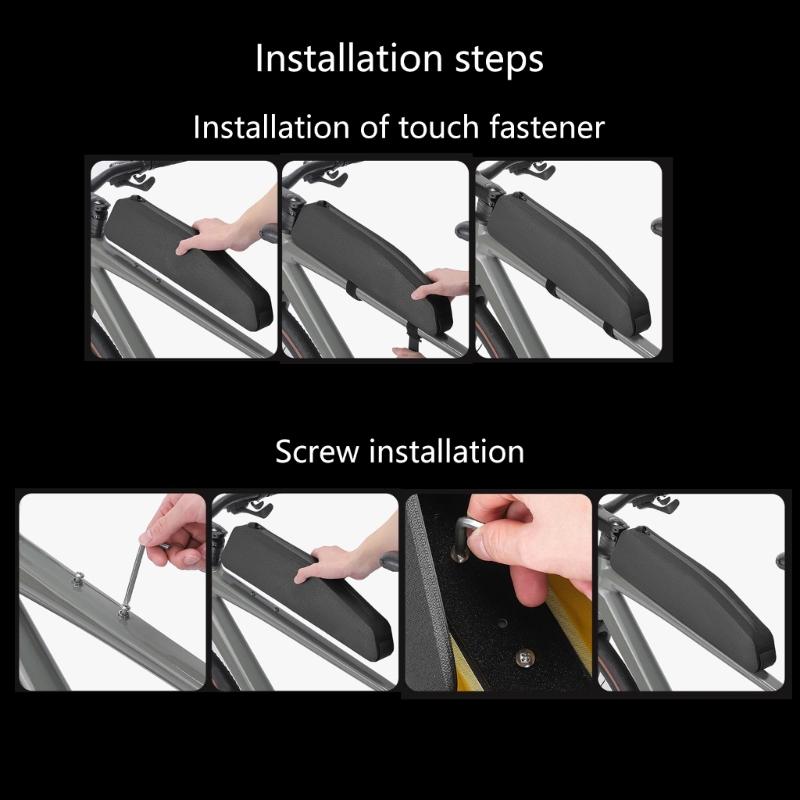 Installation steps

Installation of touch fastener

Screw installation