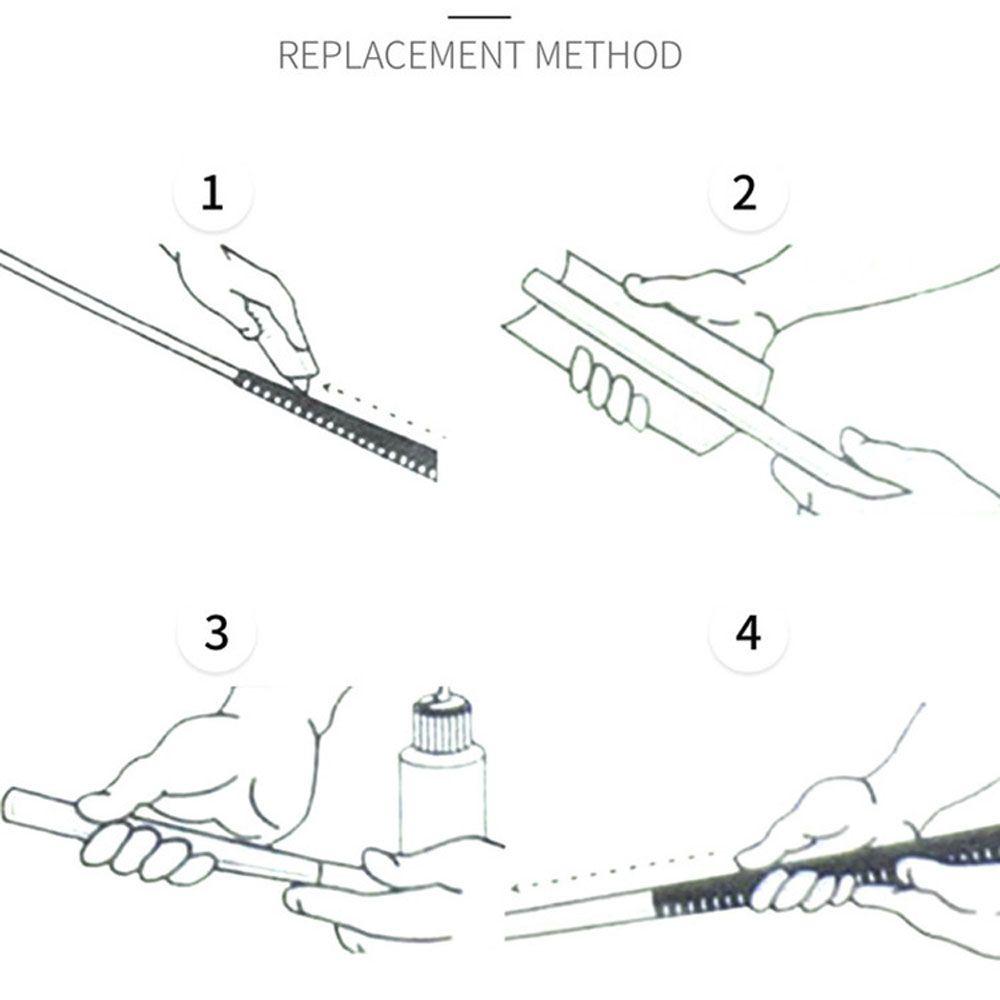 REPLACEMENT METHOD

1

2

3

4