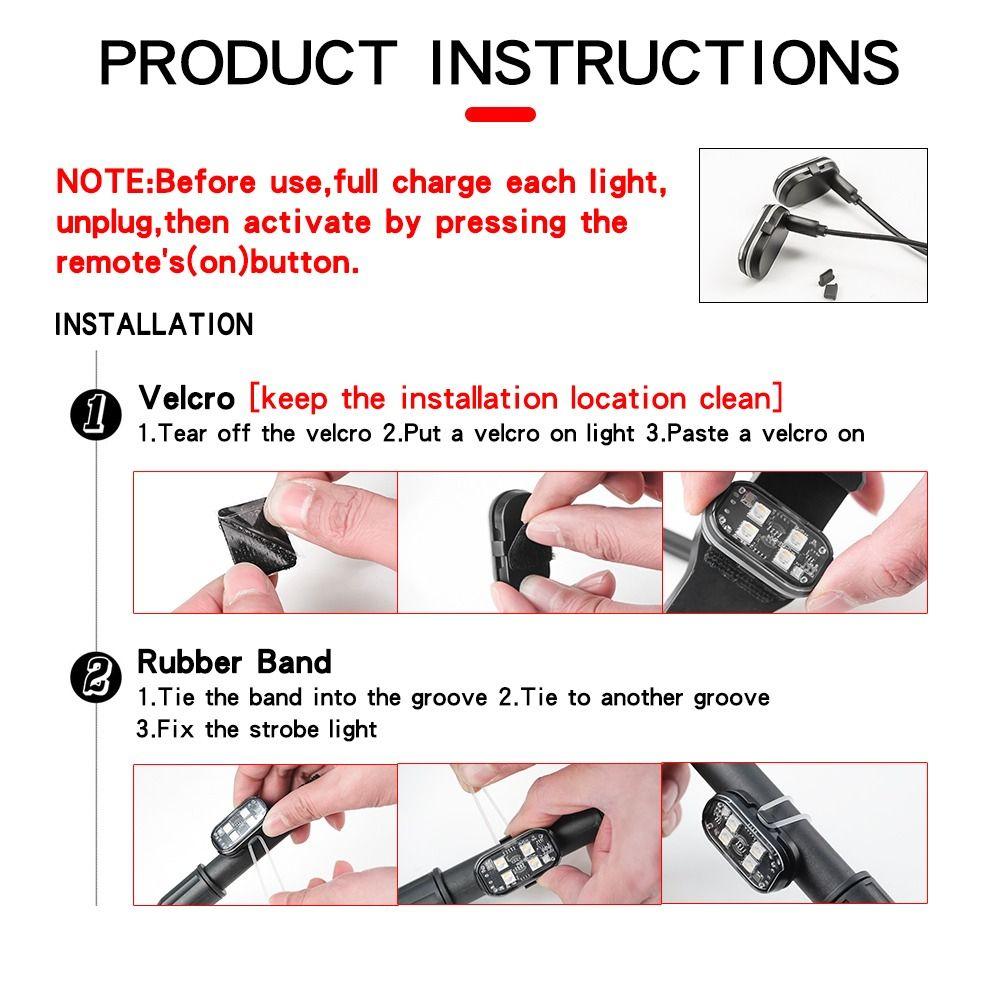 PRODUCT INSTRUCTIONS

NOTE:Before use,full charge each light, unplug,then activate by pressing the remote's(on)button.

INSTALLATION

1 Velcro [keep the installation location clean]
1.Tear off the velcro 2.Put a velcro on light 3.Paste a velcro on

2 Rubber Band
1.Tie the band into the groove 2.Tie to another groove
3.Fix the strobe light