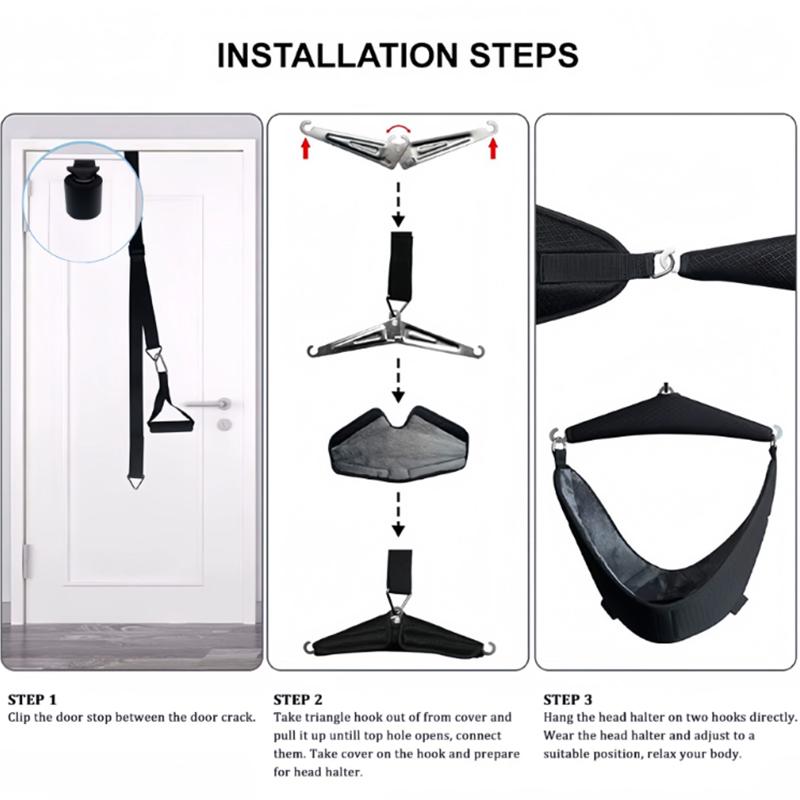 INSTALLATION STEPS

STEP 1
Clip the door stop between the door crack.

STEP 2
Take triangle hook out of from cover and pull it up untill top hole opens, connect them. Take cover on the hook and prepare for head halter.

STEP 3
Hang the head halter on two hooks directly. Wear the head halter and adjust to a suitable position, relax your body.