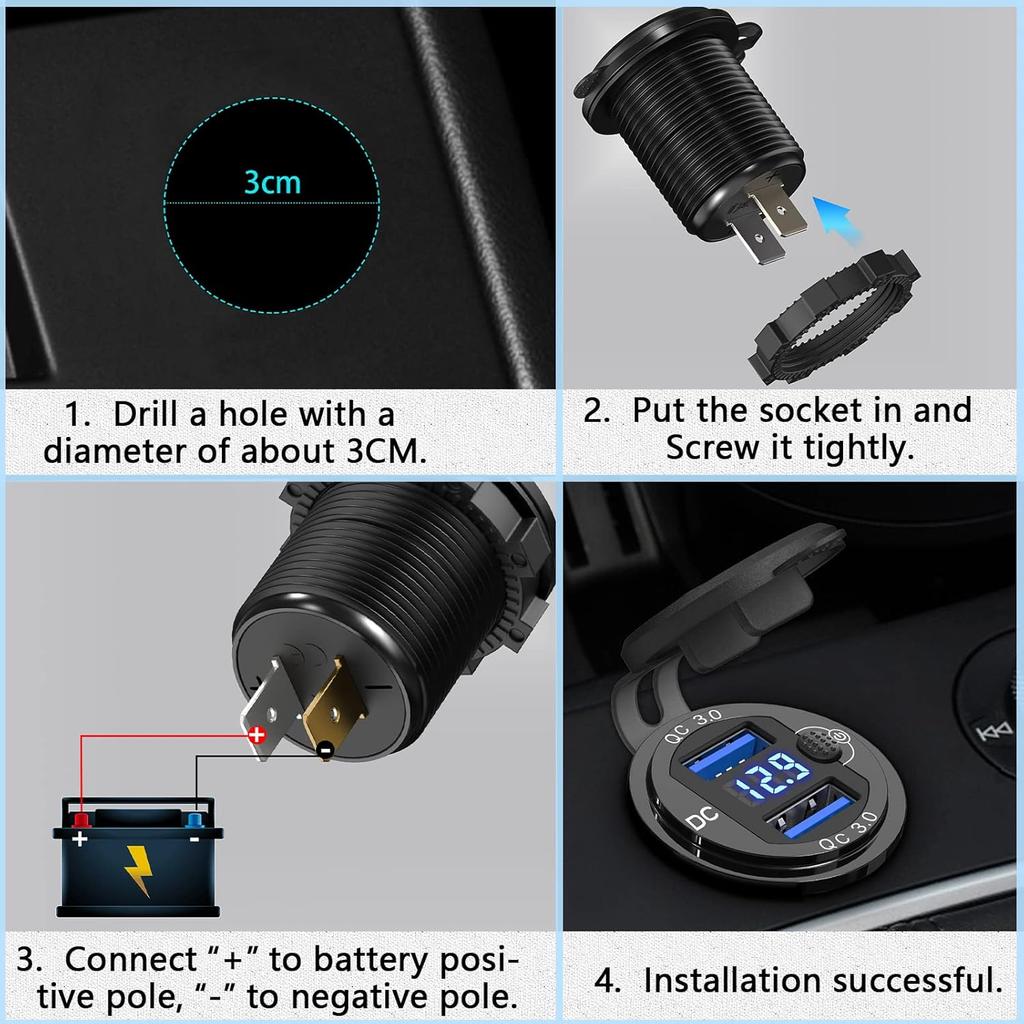 3cm

1. Drill a hole with a diameter of about 3CM.

2. Put the socket in and Screw it tightly.

+

-

+

-

3. Connect "+" to battery positive pole, "-" to negative pole.

QC 3.0

12.9

DC

QC 3.0

4. Installation successful.