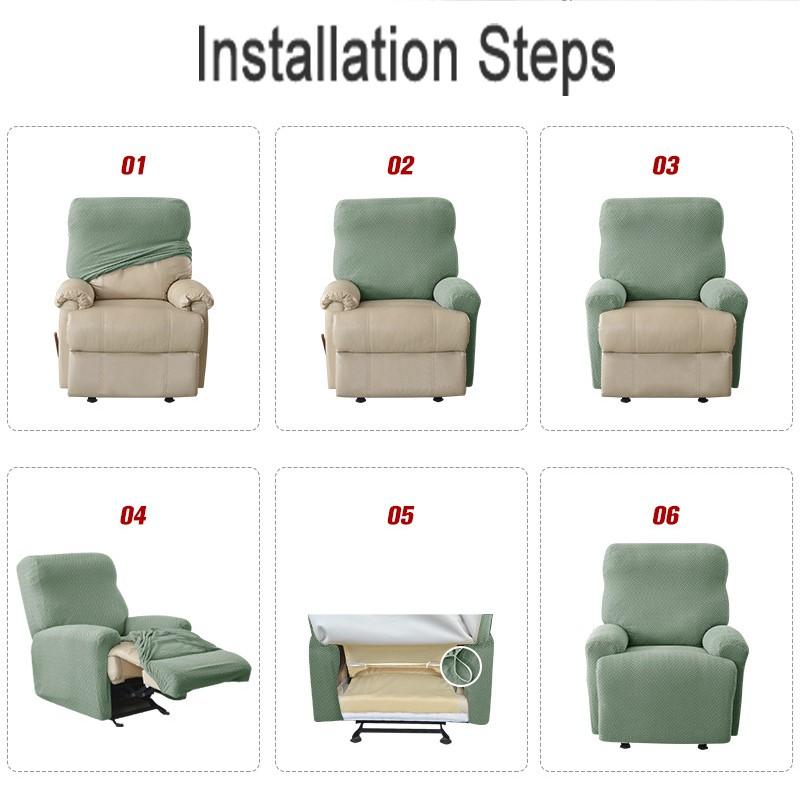 Installation Steps

01

02

03

04

05

06