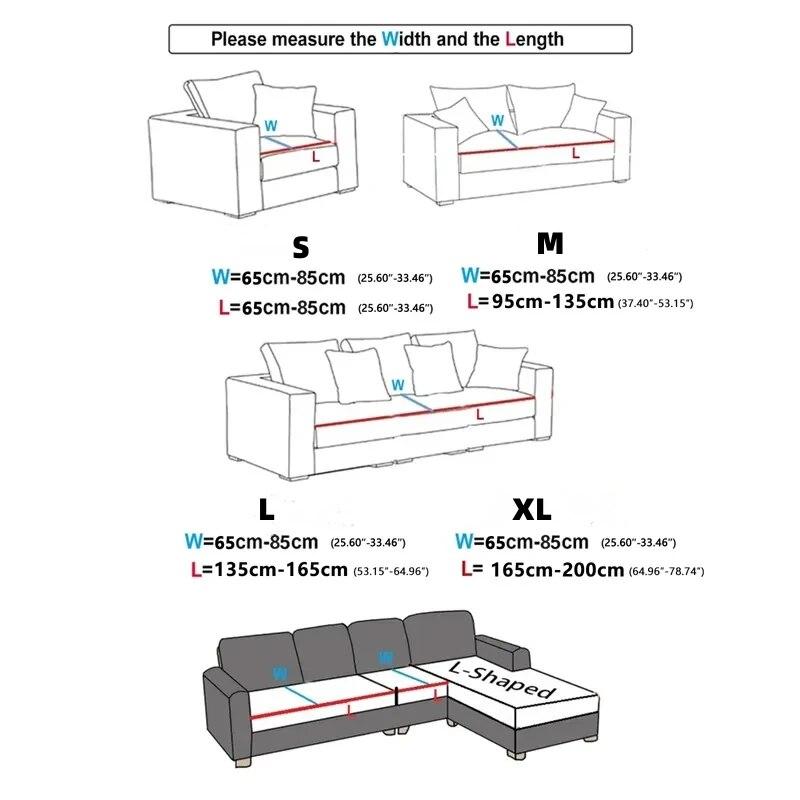 Please measure the Width and the Length

W
L

W
L

S
W=65cm-85cm (25.60"-33.46")
L=65cm-85cm (25.60"-33.46")

M
W=65cm-85cm (25.60"-33.46")
L=95cm-135cm (37.40"-53.15")

W
L

L
W=65cm-85cm (25.60"-33.46")
L=135cm-165cm (53.15"-64.96")

XL
W=65cm-85cm (25.60"-33.46")
L= 165cm-200cm (64.96"-78.74")

W
W
L
L
L-Shaped