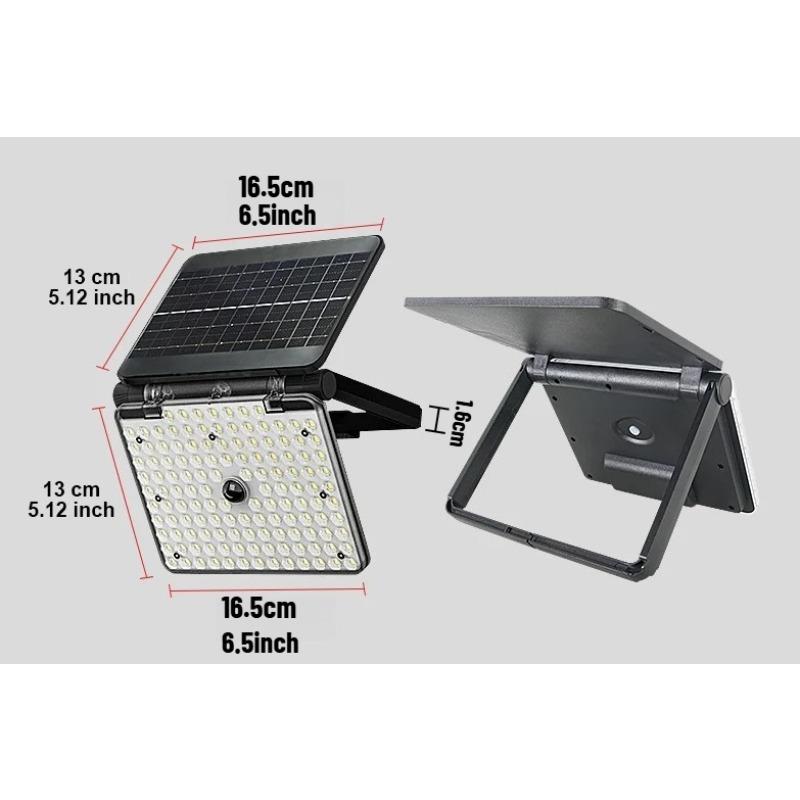 16.5cm
6.5inch

13 cm
5.12 inch

1.6cm

13 cm
5.12 inch

16.5cm
6.5inch