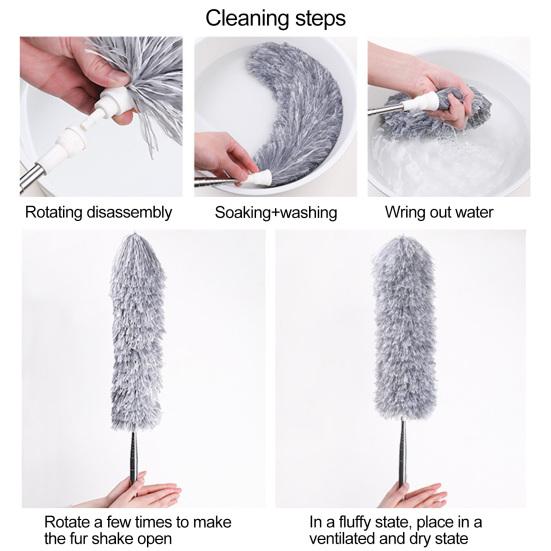 Cleaning steps

Rotating disassembly

Soaking+washing

Wring out water

Rotate a few times to make the fur shake open

In a fluffy state, place in a ventilated and dry state