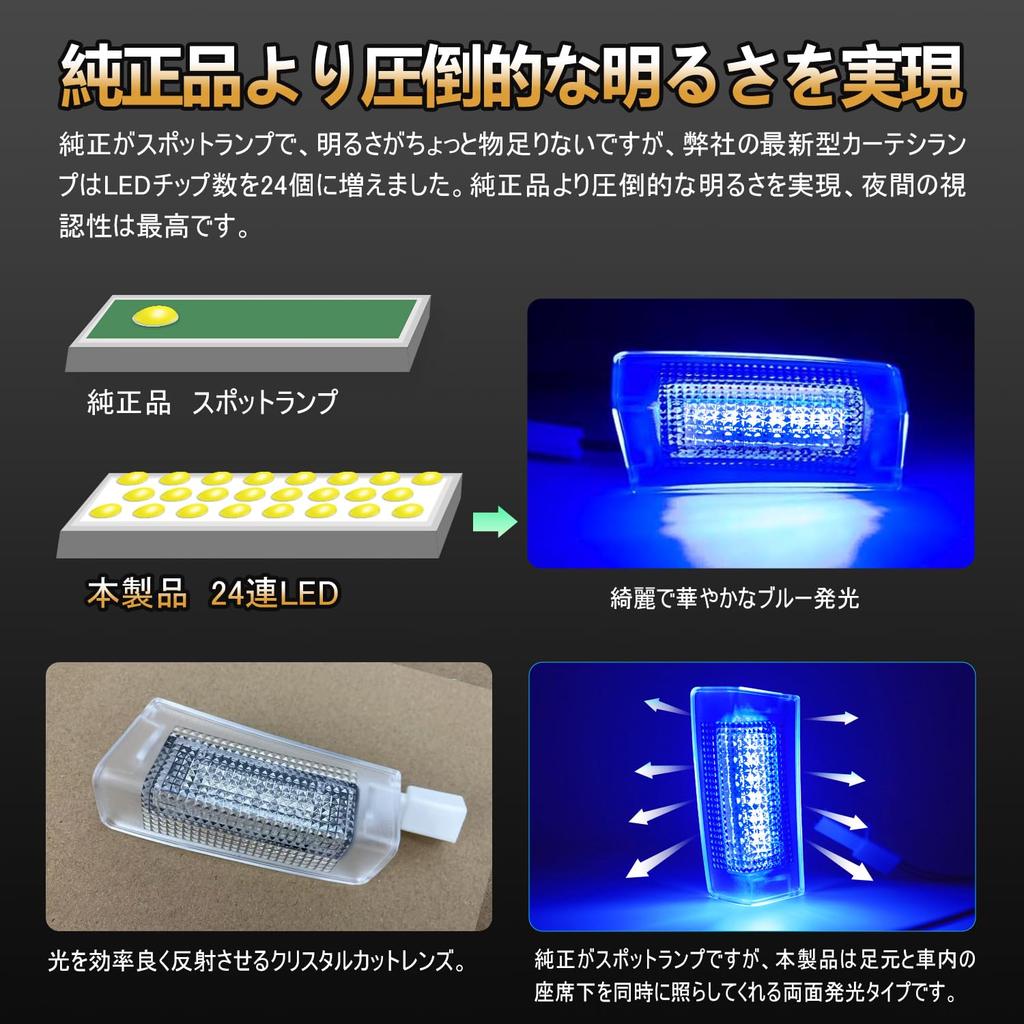 純正品より圧倒的な明るさを実現

純正がスポットランプで、明るさがちょっと物足りないですが、弊社の最新型カーテシランプはLEDチップ数を24個に増えました。純正品より圧倒的な明るさを実現、夜間の視認性は最高です。

純正品　スポットランプ

本製品　24連LED

綺麗で華やかなブルー発光

光を効率良く反射させるクリスタルカットレンズ。

純正がスポットランプですが、本製品は足元と車内の座席下を同時に照らしてくれる両面発光タイプです。