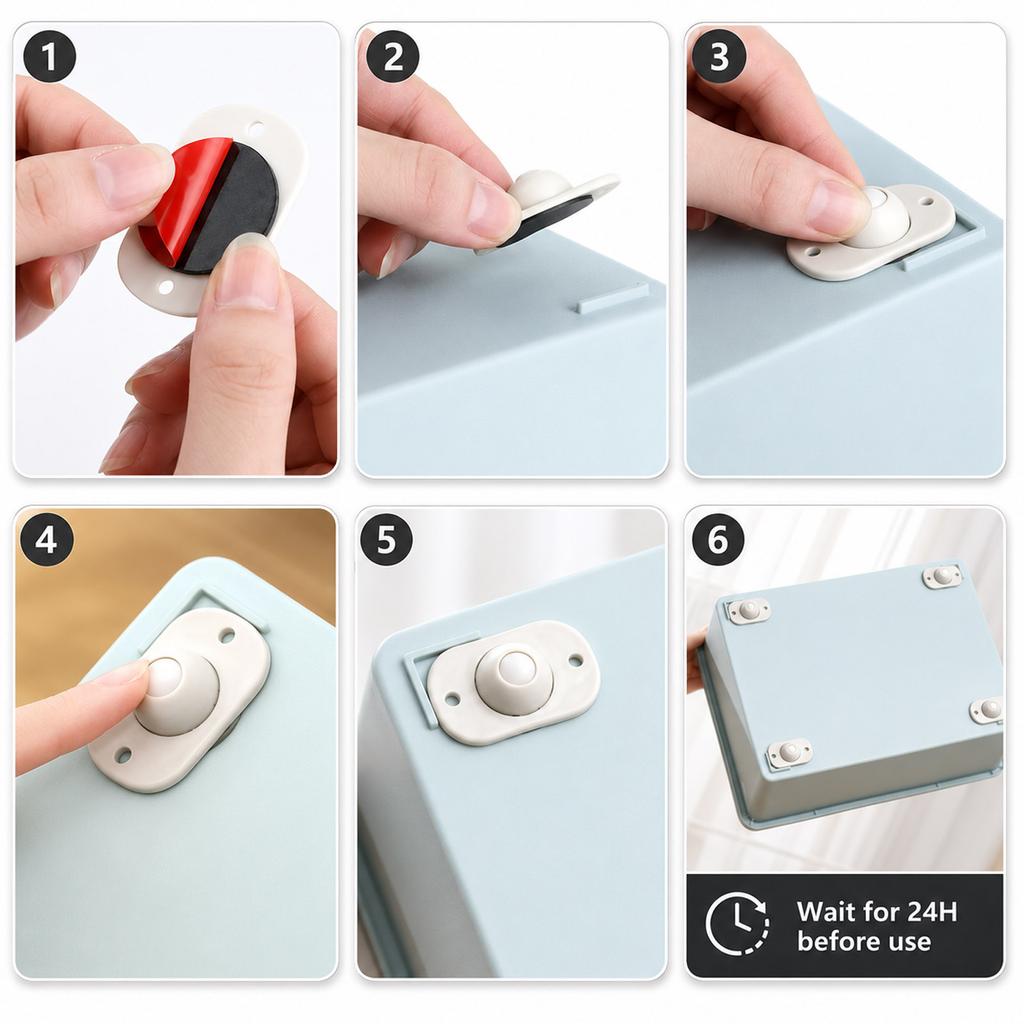 1

2

3

4

5

6

Wait for 24H before use