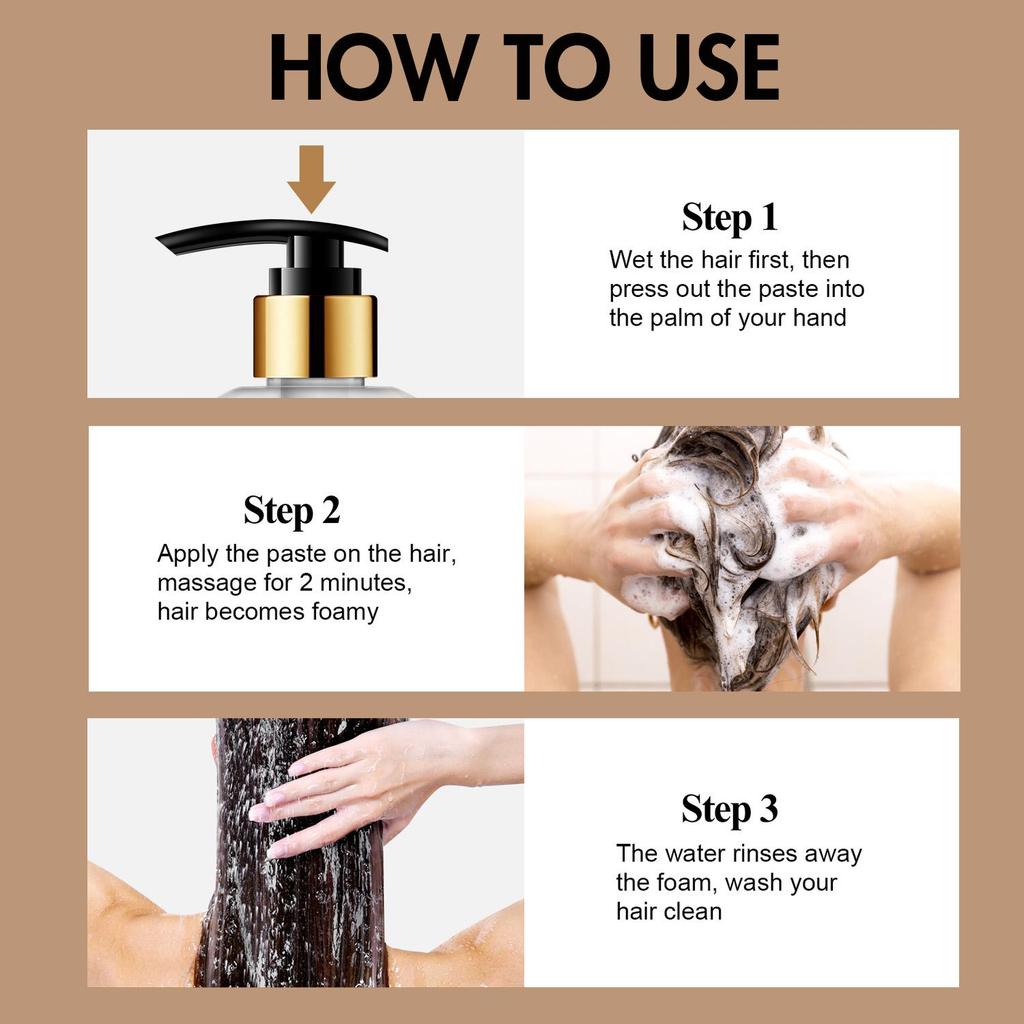 HOW TO USE

Step 1
Wet the hair first, then press out the paste into the palm of your hand

Step 2
Apply the paste on the hair, massage for 2 minutes, hair becomes foamy

Step 3
The water rinses away the foam, wash your hair clean