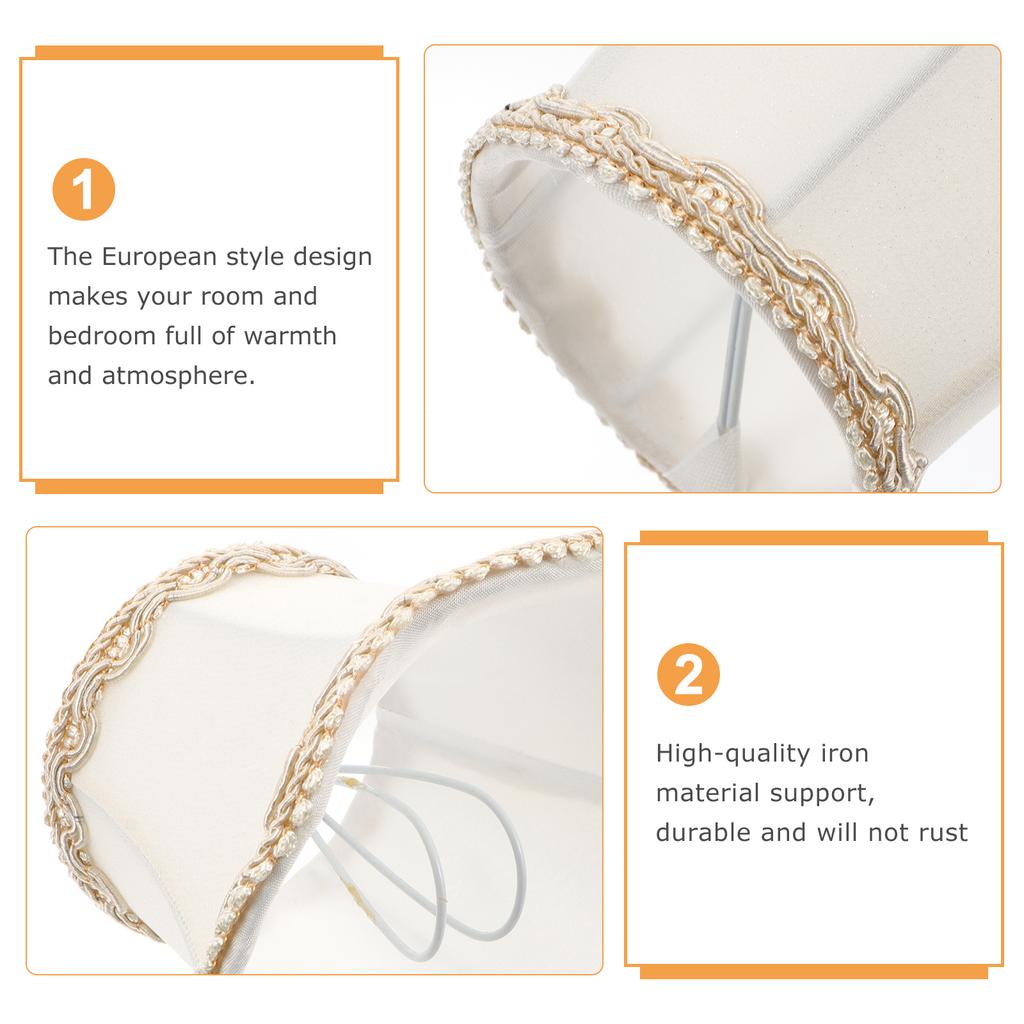 1

The European style design makes your room and bedroom full of warmth and atmosphere.

2

High-quality iron material support, durable and will not rust