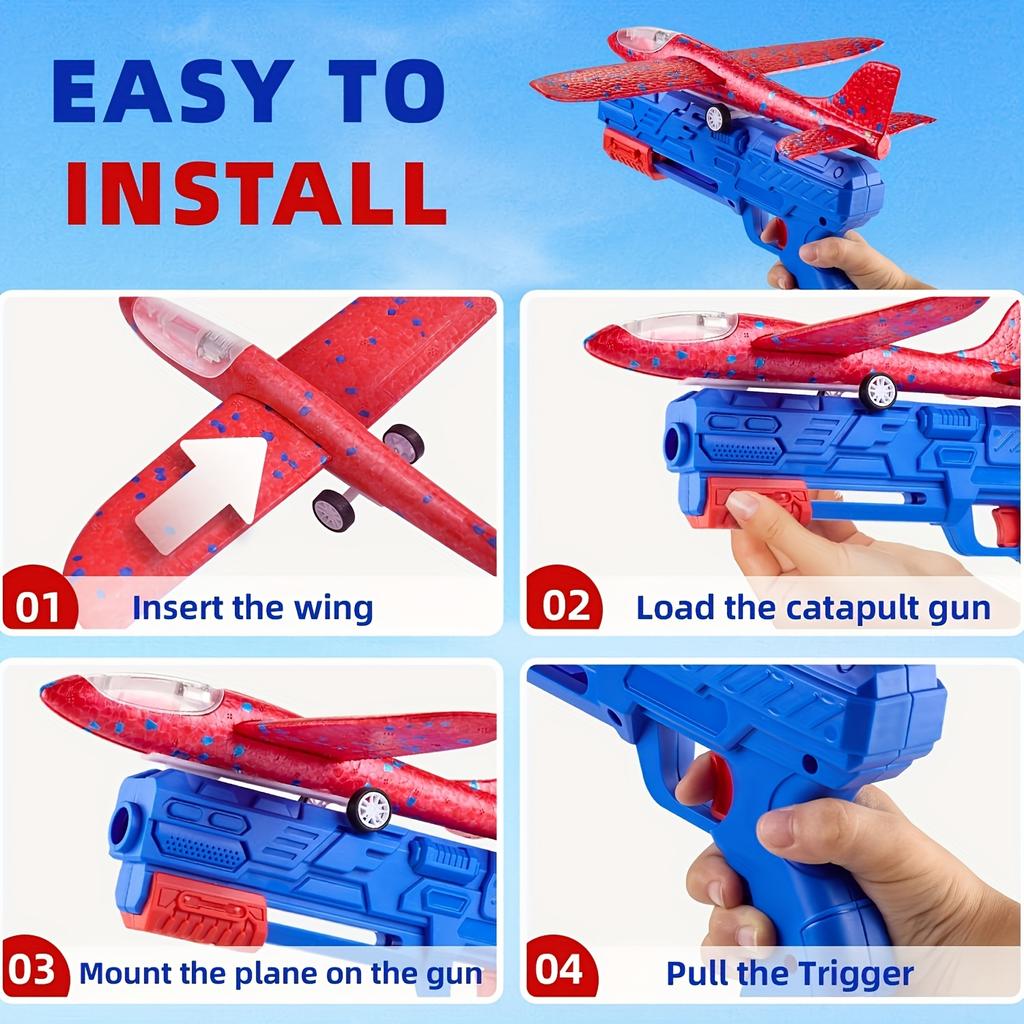 EASY TO
INSTALL

01 Insert the wing

02 Load the catapult gun

03 Mount the plane on the gun

04 Pull the Trigger