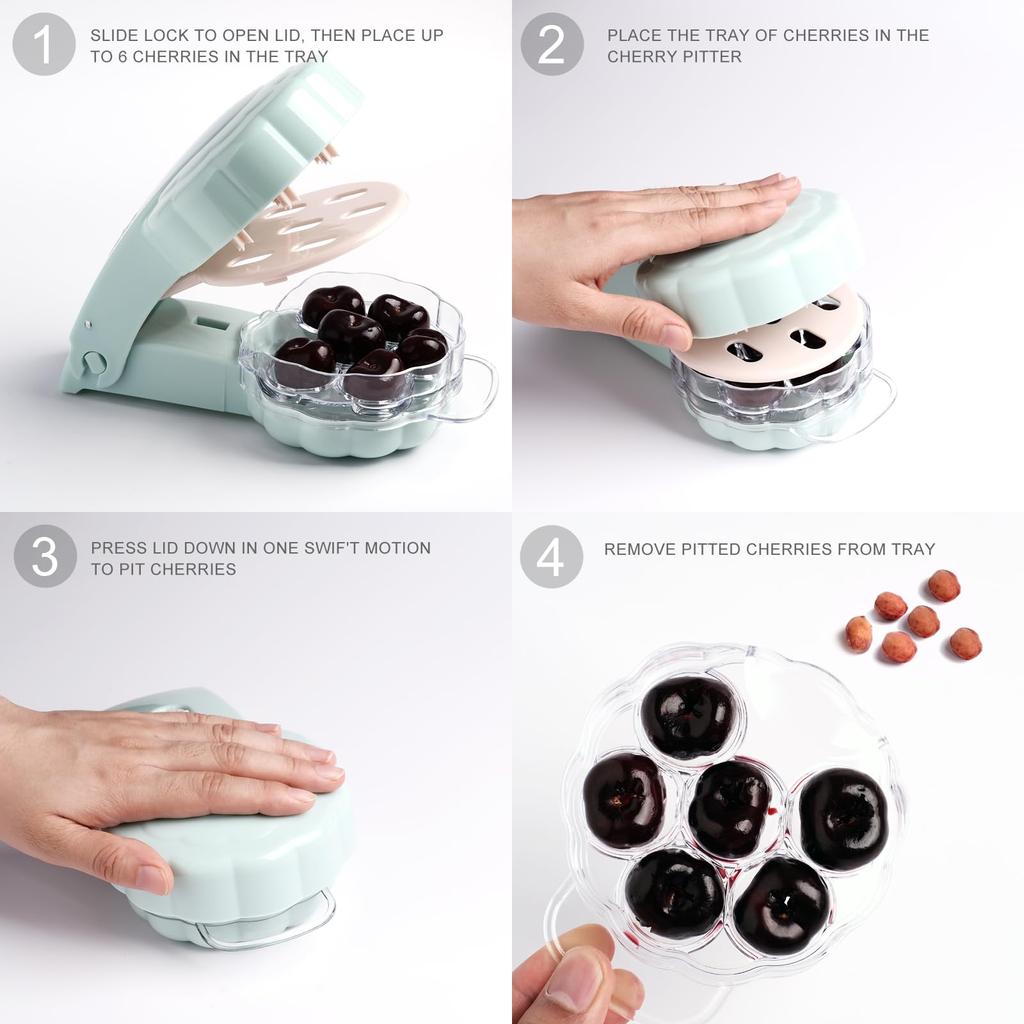 1 SLIDE LOCK TO OPEN LID, THEN PLACE UP TO 6 CHERRIES IN THE TRAY

2 PLACE THE TRAY OF CHERRIES IN THE CHERRY PITTER

3 PRESS LID DOWN IN ONE SWIF'T MOTION TO PIT CHERRIES

4 REMOVE PITTED CHERRIES FROM TRAY