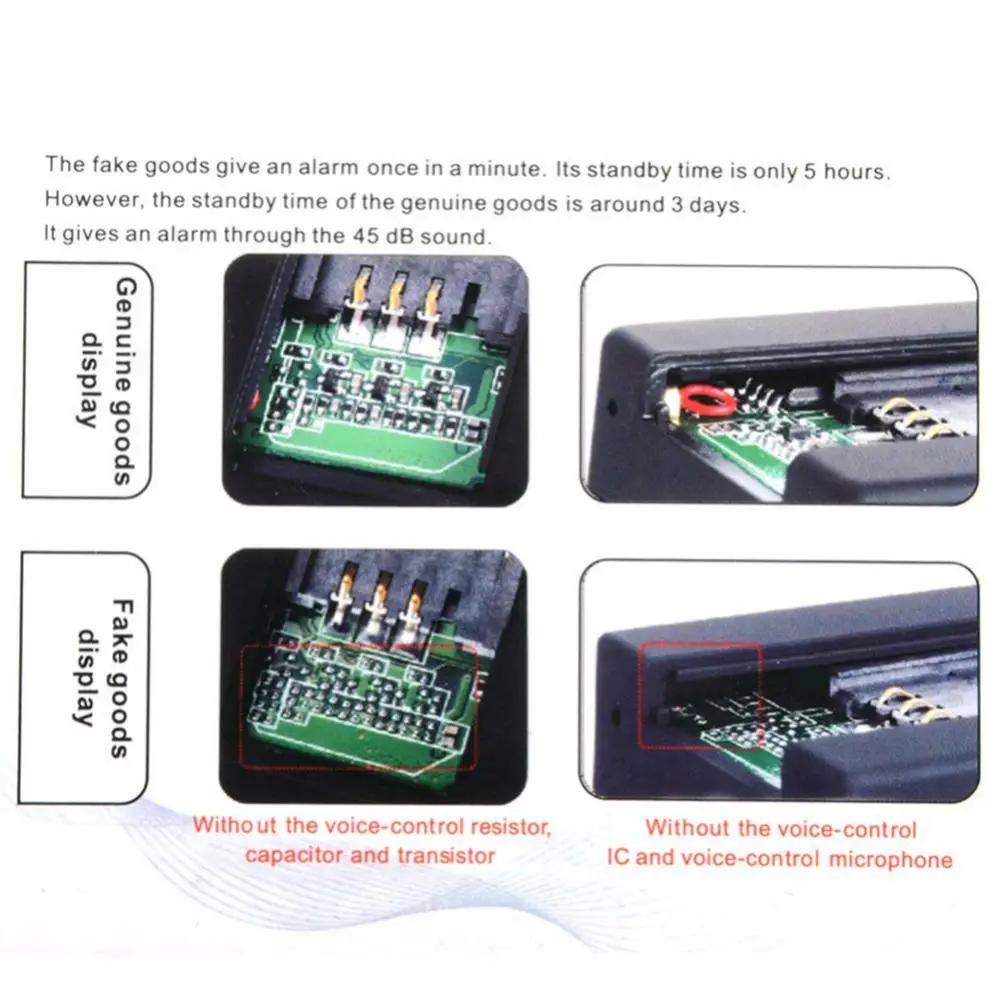 The fake goods give an alarm once in a minute. Its standby time is only 5 hours. However, the standby time of the genuine goods is around 3 days. It gives an alarm through the 45 dB sound.

Genuine goods display

Fake goods display

Without the voice-control resistor, capacitor and transistor

Without the voice-control IC and voice-control microphone