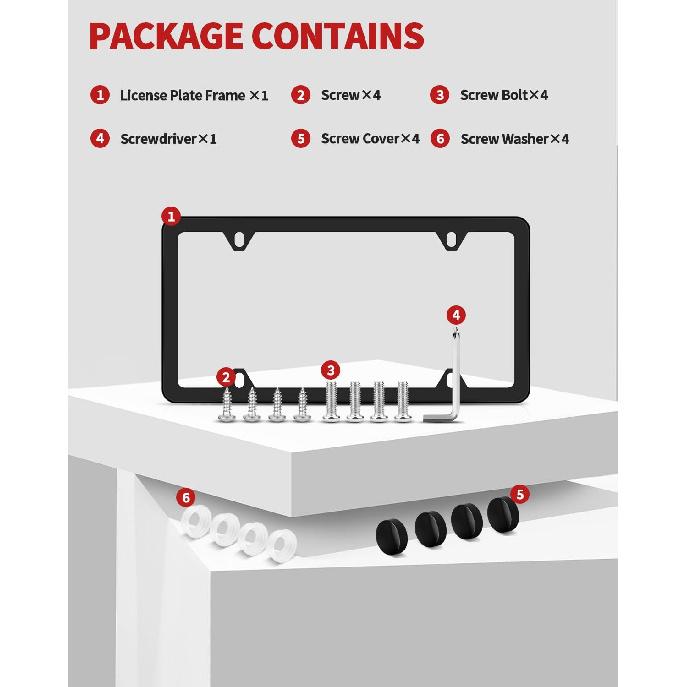 PACKAGE CONTAINS

1 License Plate Frame ×1
2 Screw×4
3 Screw Bolt×4
4 Screwdriver×1
5 Screw Cover×4
6 Screw Washer×4

1
4
2
3
6
5