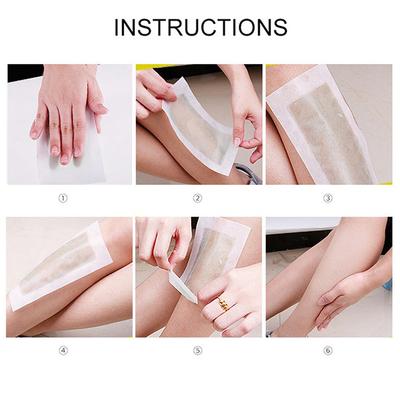 INSTRUCTIONS

①

②

③

④

⑤

⑥