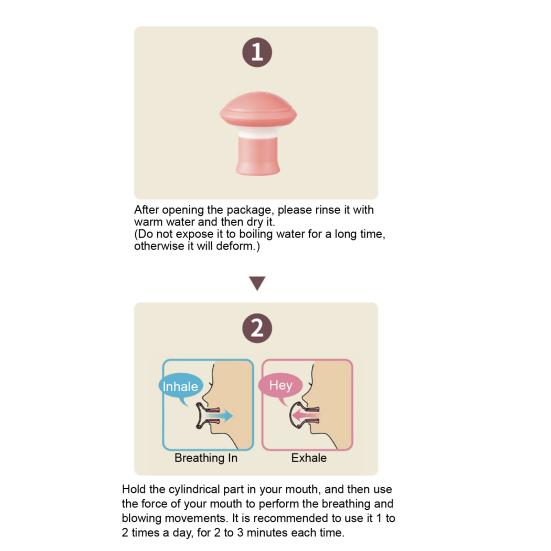 1

After opening the package, please rinse it with warm water and then dry it.
(Do not expose it to boiling water for a long time, otherwise it will deform.)

2

Inhale

Hey

Breathing In

Exhale

Hold the cylindrical part in your mouth, and then use the force of your mouth to perform the breathing and blowing movements. It is recommended to use it 1 to 2 times a day, for 2 to 3 minutes each time.