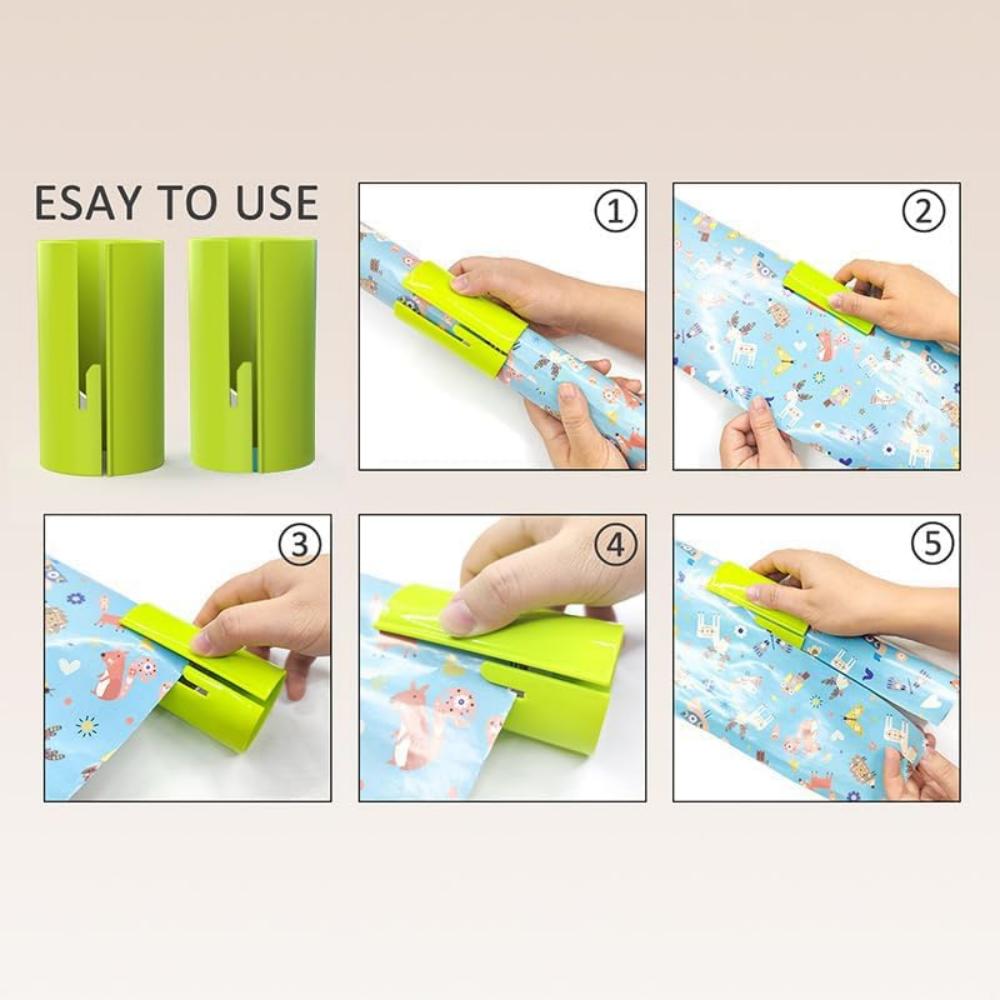 ESAY TO USE

①

②

③

④

⑤