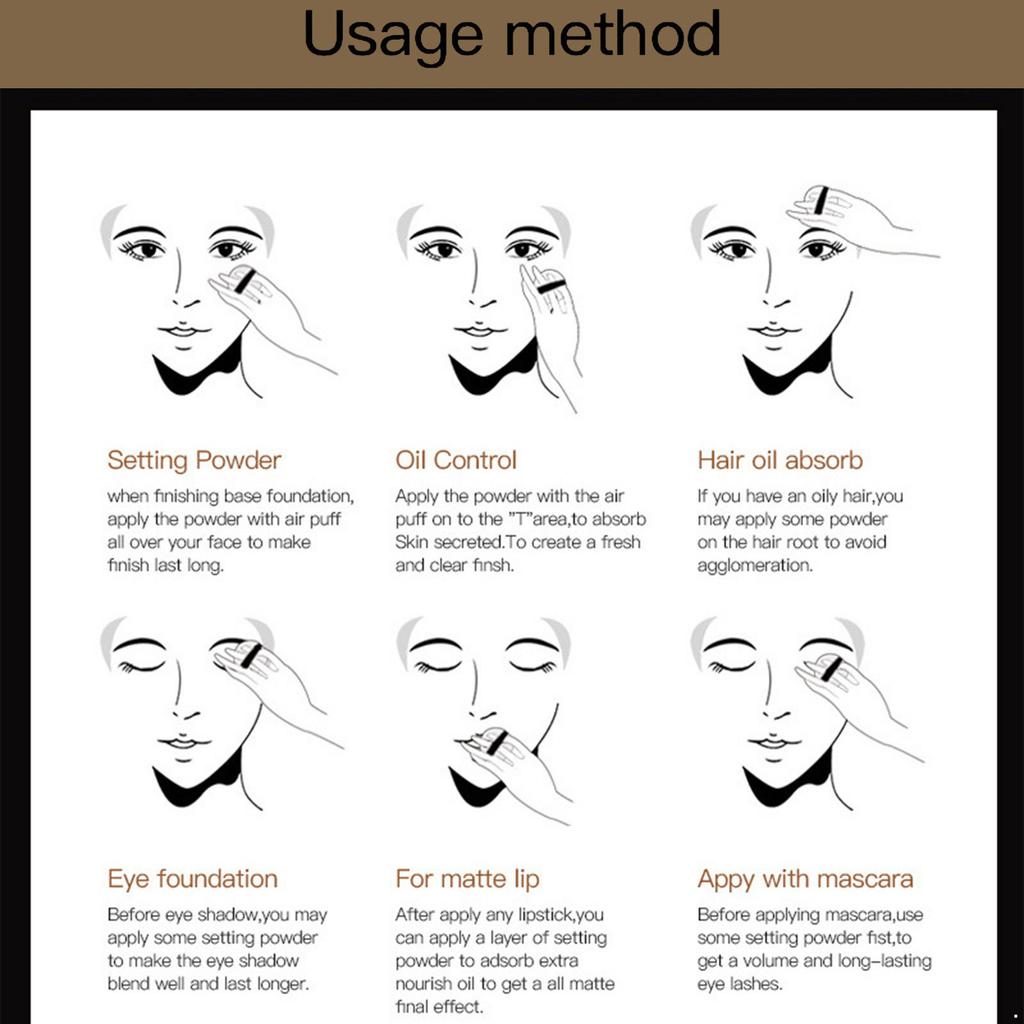 Usage method

Setting Powder

when finishing base foundation, apply the powder with air puff all over your face to make finish last long.

Oil Control

Apply the powder with the air puff on to the "T"area,to absorb Skin secreted.To create a fresh and clear finsh.

Hair oil absorb

If you have an oily hair,you may apply some powder on the hair root to avoid agglomeration.

Eye foundation

Before eye shadow,you may apply some setting powder to make the eye shadow blend well and last longer.

For matte lip

After apply any lipstick,you can apply a layer of setting powder to adsorb extra nourish oil to get a all matte final effect.

Appy with mascara

Before applying mascara,use some setting powder fist,to get a volume and long-lasting eye lashes.