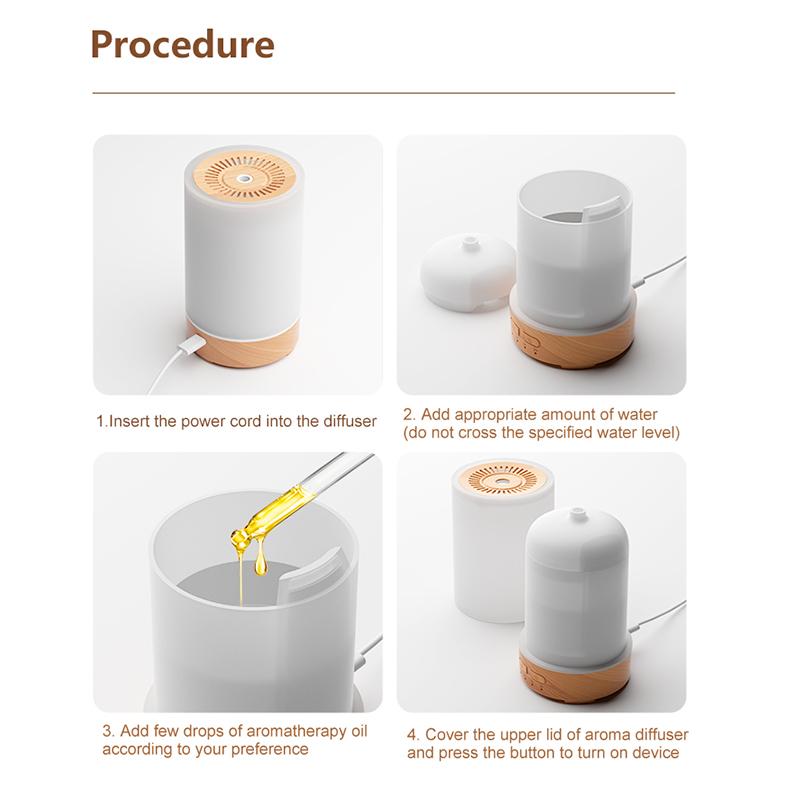 Procedure

1.Insert the power cord into the diffuser

2. Add appropriate amount of water (do not cross the specified water level)

3. Add few drops of aromatherapy oil according to your preference

4. Cover the upper lid of aroma diffuser and press the button to turn on device