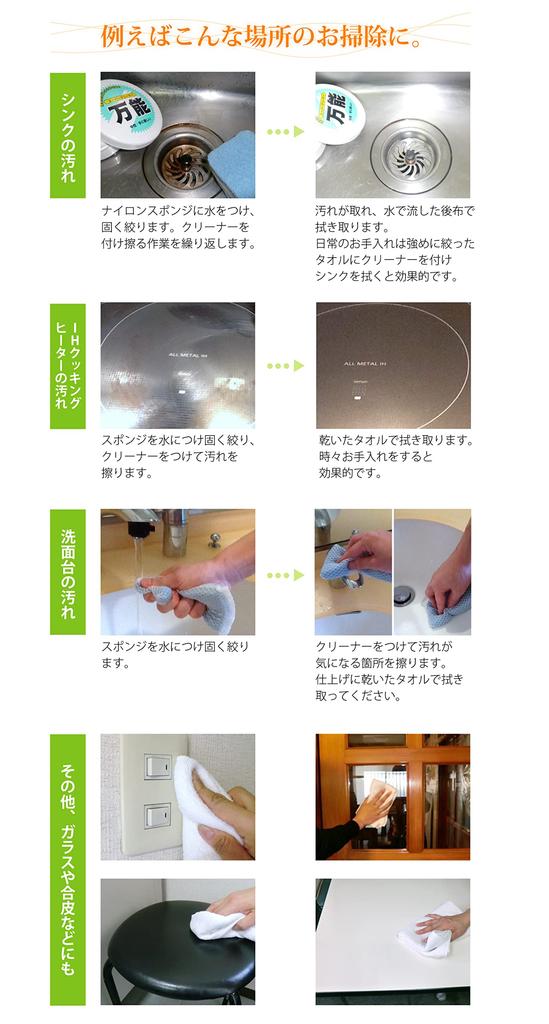 例えばこんな場所のお掃除に。

シンクの汚れ

万能

ナイロンスポンジに水をつけ、固く絞ります。クリーナーを付け擦る作業を繰り返します。

万能

汚れが取れ、水で流した後布で拭き取ります。
日常のお手入れは強めに絞ったタオルにクリーナーを付けシンクを拭くと効果的です。

IHクッキングヒーターの汚れ

ALL METAL IH

スポンジを水につけ固く絞り、クリーナーをつけて汚れを擦ります。

ALL METAL IH

乾いたタオルで拭き取ります。
時々お手入れをすると効果的です。

洗面台の汚れ

スポンジを水につけ固く絞ります。

クリーナーをつけて汚れが気になる箇所を擦ります。
仕上げに乾いたタオルで拭き取ってください。

その他、ガラスや合皮などにも