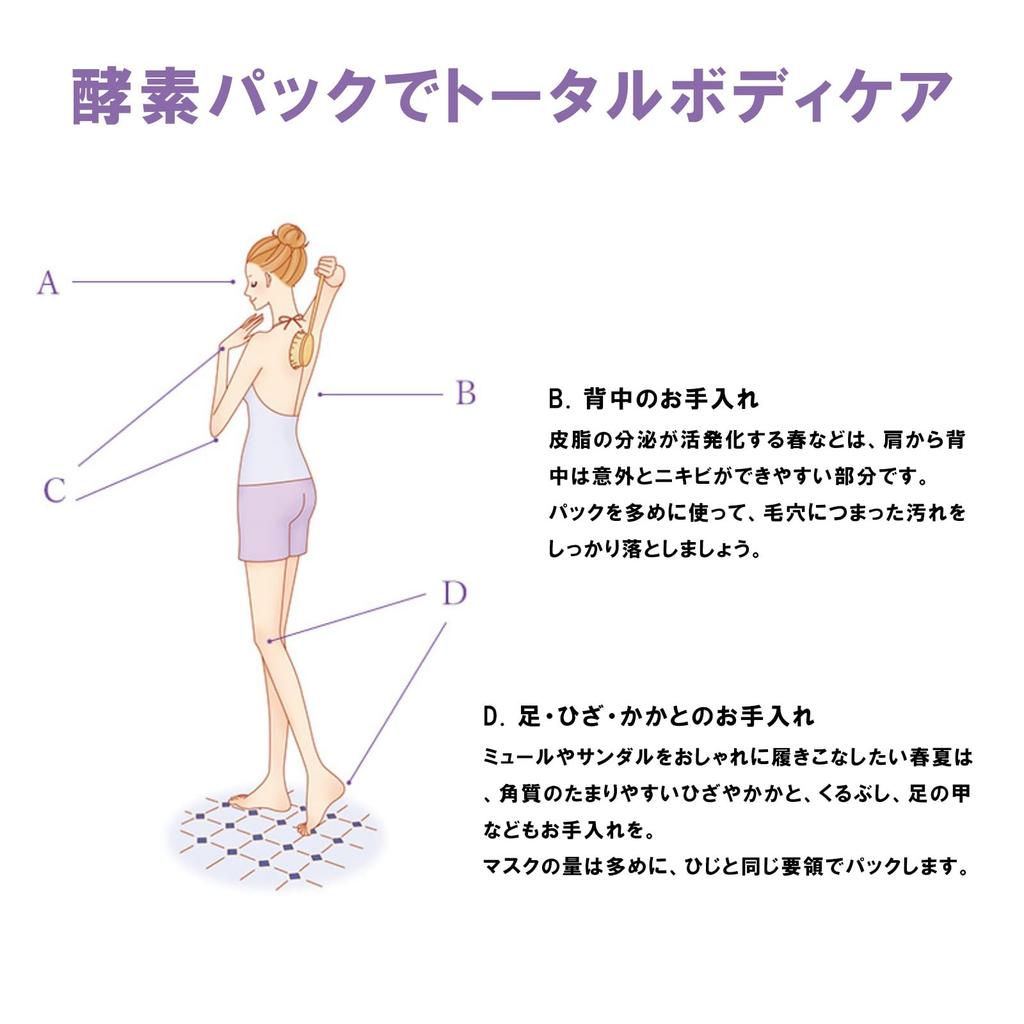 酵素パックでトータルボディケア

A

B

C

D

B. 背中のお手入れ
皮脂の分泌が活発化する春などは、肩から背中は意外とニキビができやすい部分です。
パックを多めに使って、毛穴につまった汚れをしっかり落としましょう。

D. 足・ひざ・かかとのお手入れ
ミュールやサンダルをおしゃれに履きこなしたい春夏は、角質のたまりやすいひざやかかと、くるぶし、足の甲などもお手入れを。
マスクの量は多めに、ひじと同じ要領でパックします。