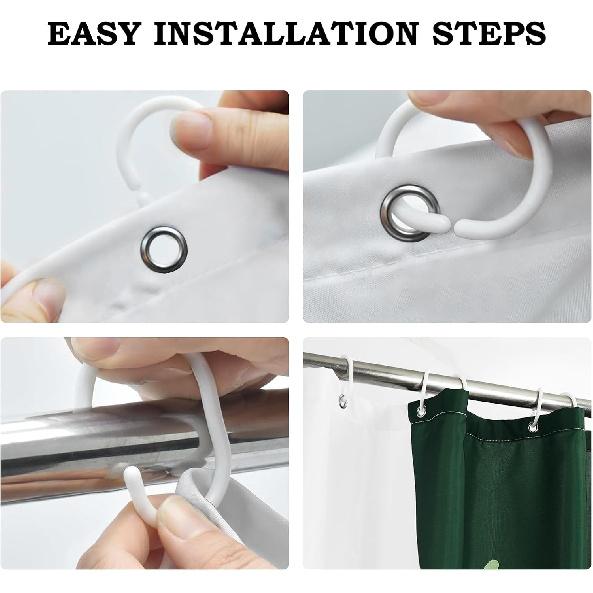 EASY INSTALLATION STEPS