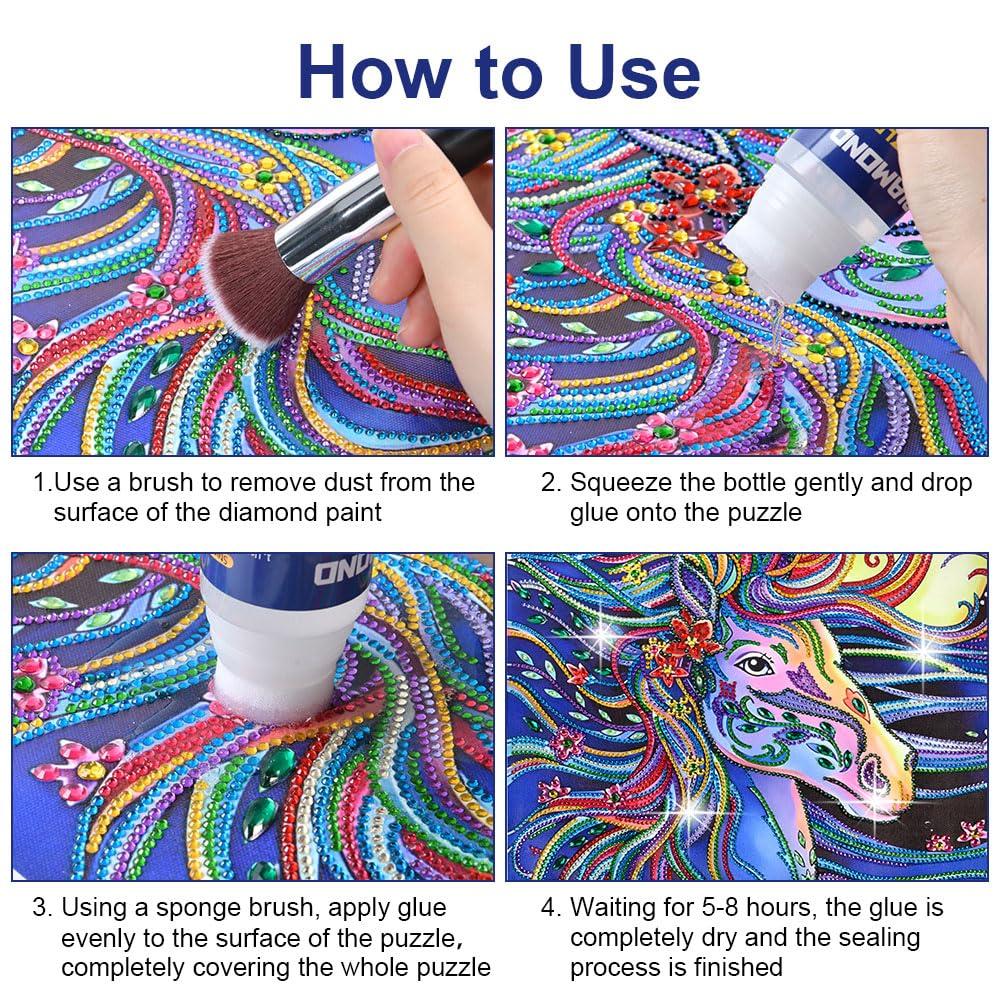 How to Use

1.Use a brush to remove dust from the surface of the diamond paint

2. Squeeze the bottle gently and drop glue onto the puzzle

3. Using a sponge brush, apply glue evenly to the surface of the puzzle, completely covering the whole puzzle

4. Waiting for 5-8 hours, the glue is completely dry and the sealing process is finished