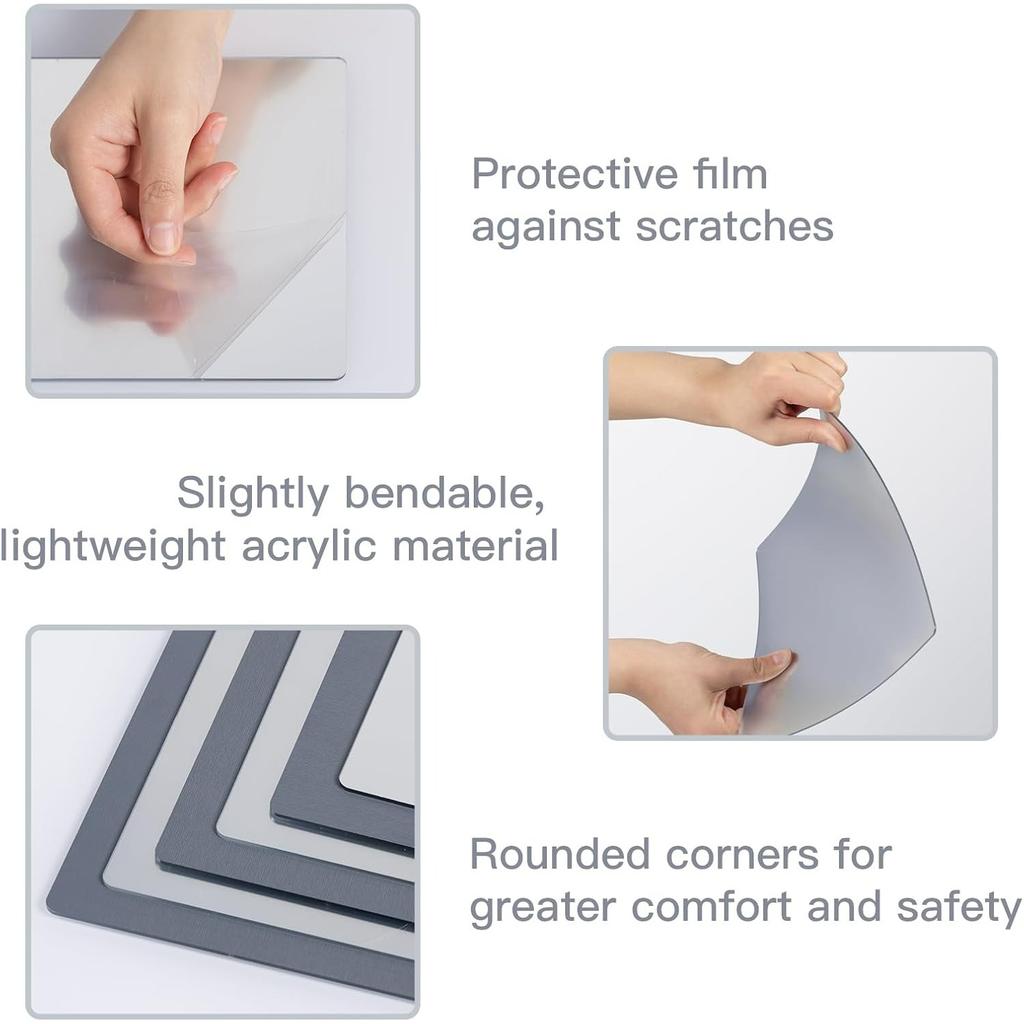 Protective film against scratches

Slightly bendable, lightweight acrylic material

Rounded corners for greater comfort and safety