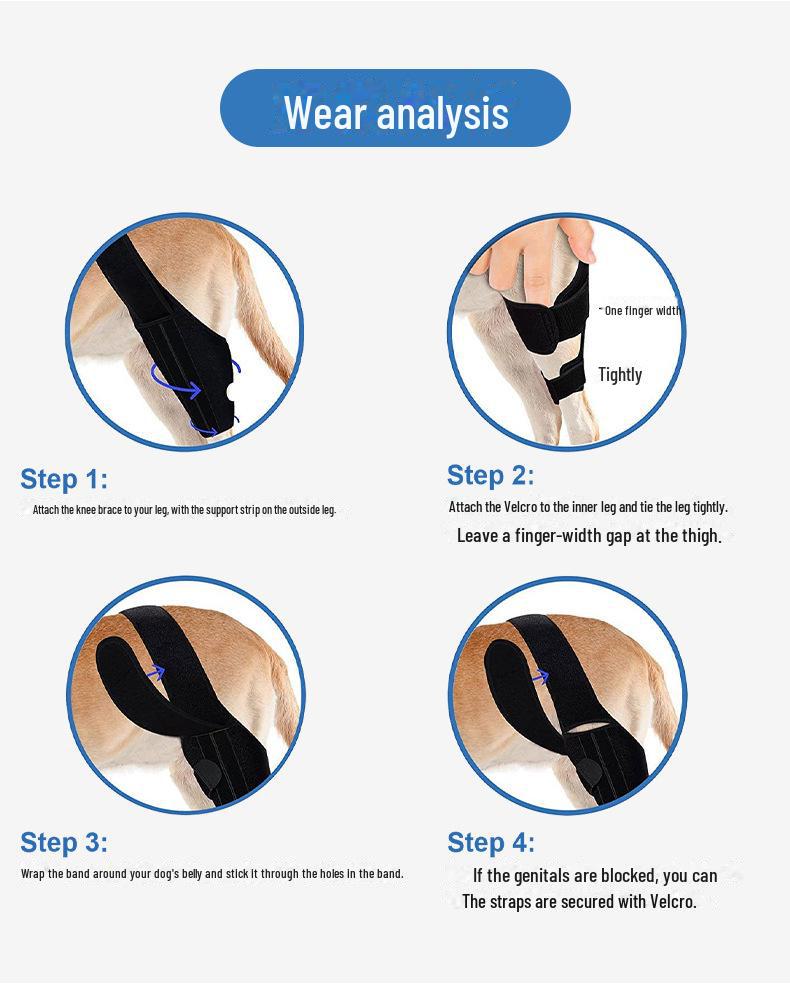 Wear analysis

One finger width

Tightly

Step 1:

Attach the knee brace to your leg, with the support strip on the outside leg.

Step 2:

Attach the Velcro to the inner leg and tie the leg tightly.

Leave a finger-width gap at the thigh.

Step 3:

Wrap the band around your dog's belly and stick it through the holes in the band.

Step 4:

If the genitals are blocked, you can The straps are secured with Velcro.