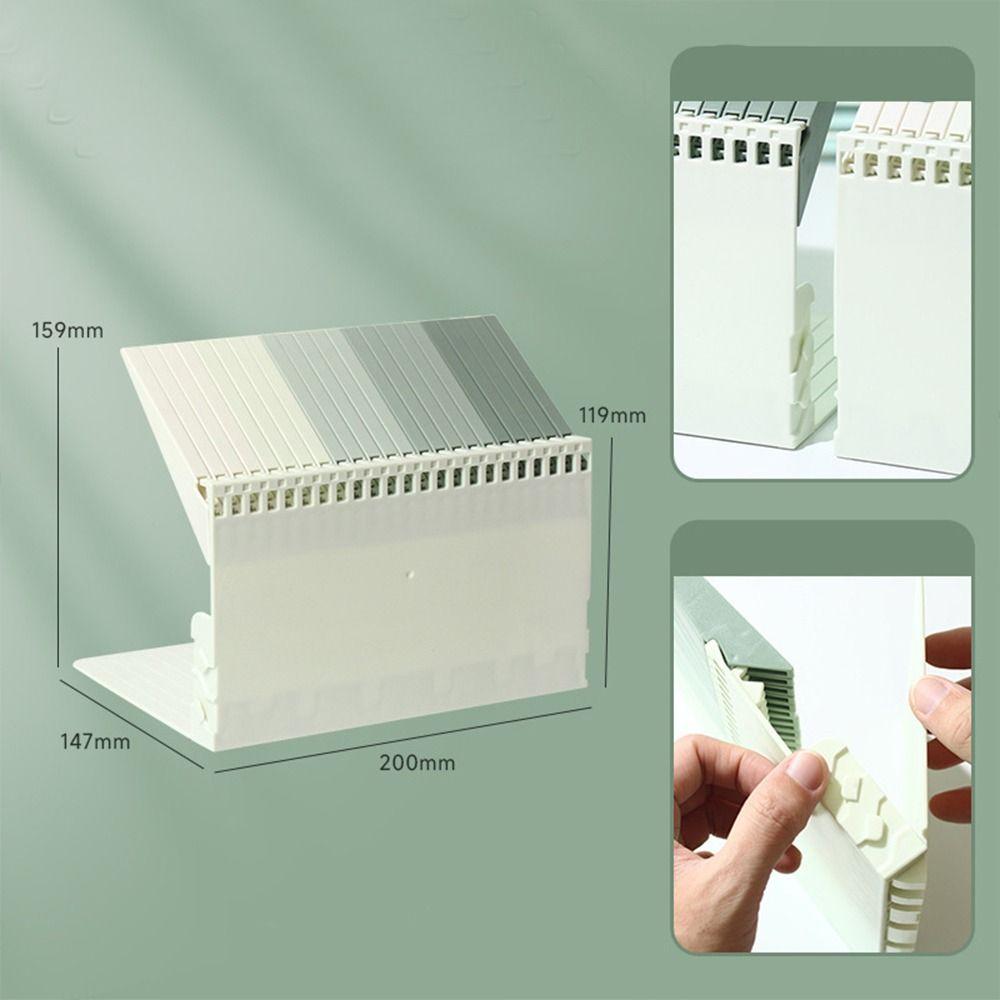 159mm
119mm
147mm
200mm