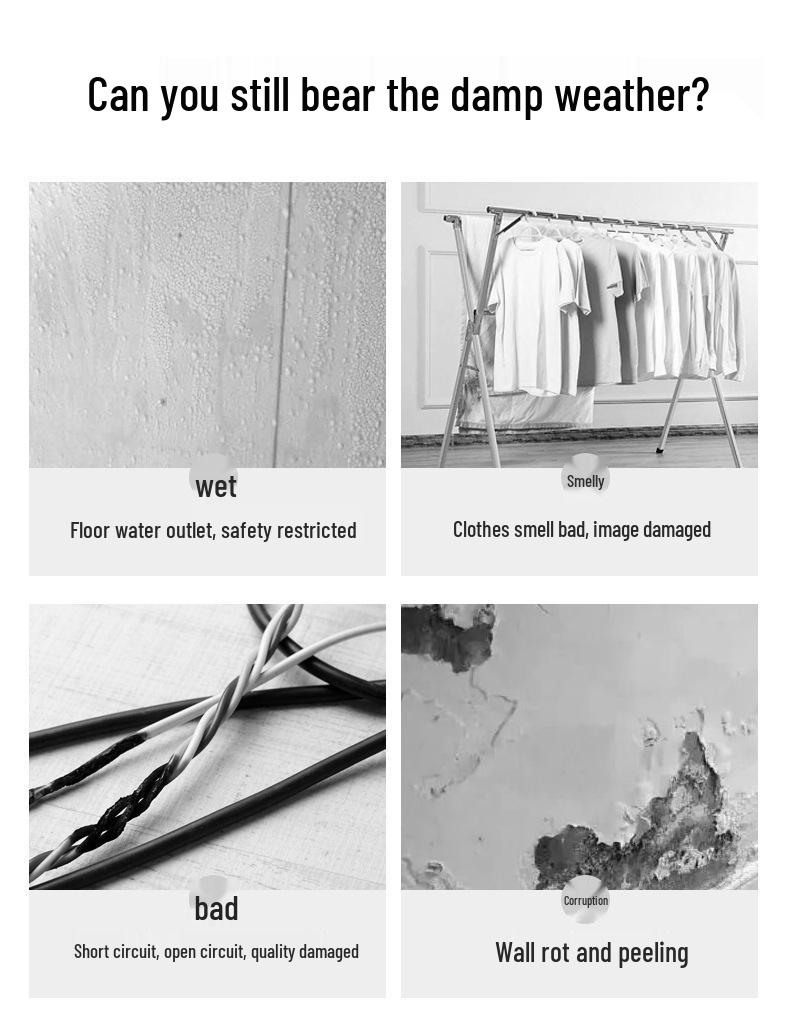 Can you still bear the damp weather?

wet

Floor water outlet, safety restricted

Smelly

Clothes smell bad, image damaged

bad

Short circuit, open circuit, quality damaged

Corruption

Wall rot and peeling