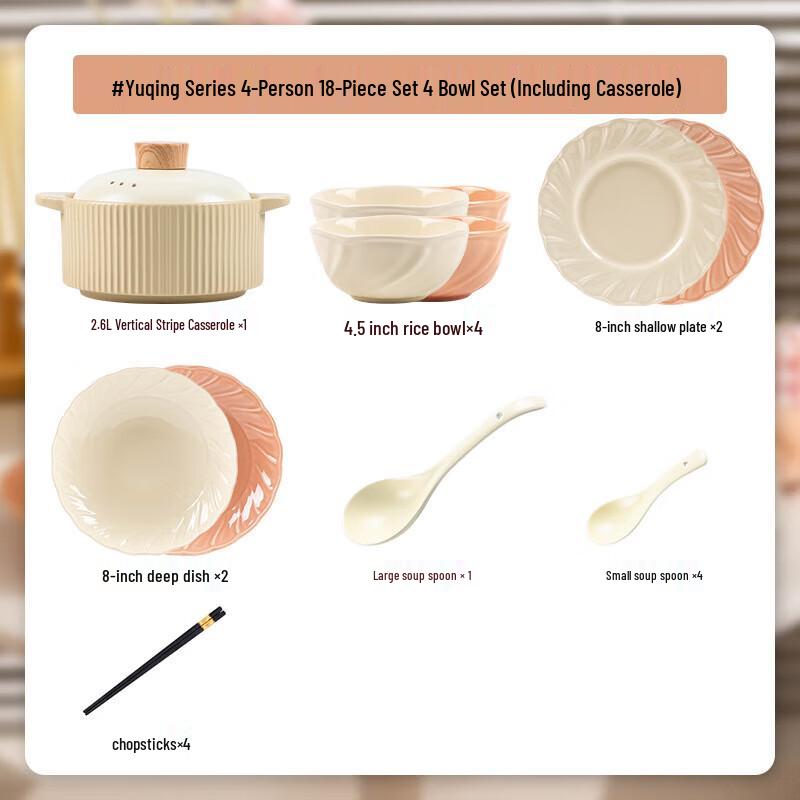 #Yuqing Series 4-Person 18-Piece Set 4 Bowl Set (Including Casserole)

2.6L Vertical Stripe Casserole ×1

4.5 inch rice bowl×4

8-inch shallow plate ×2

8-inch deep dish ×2

Large soup spoon × 1

Small soup spoon ×4

chopsticks×4