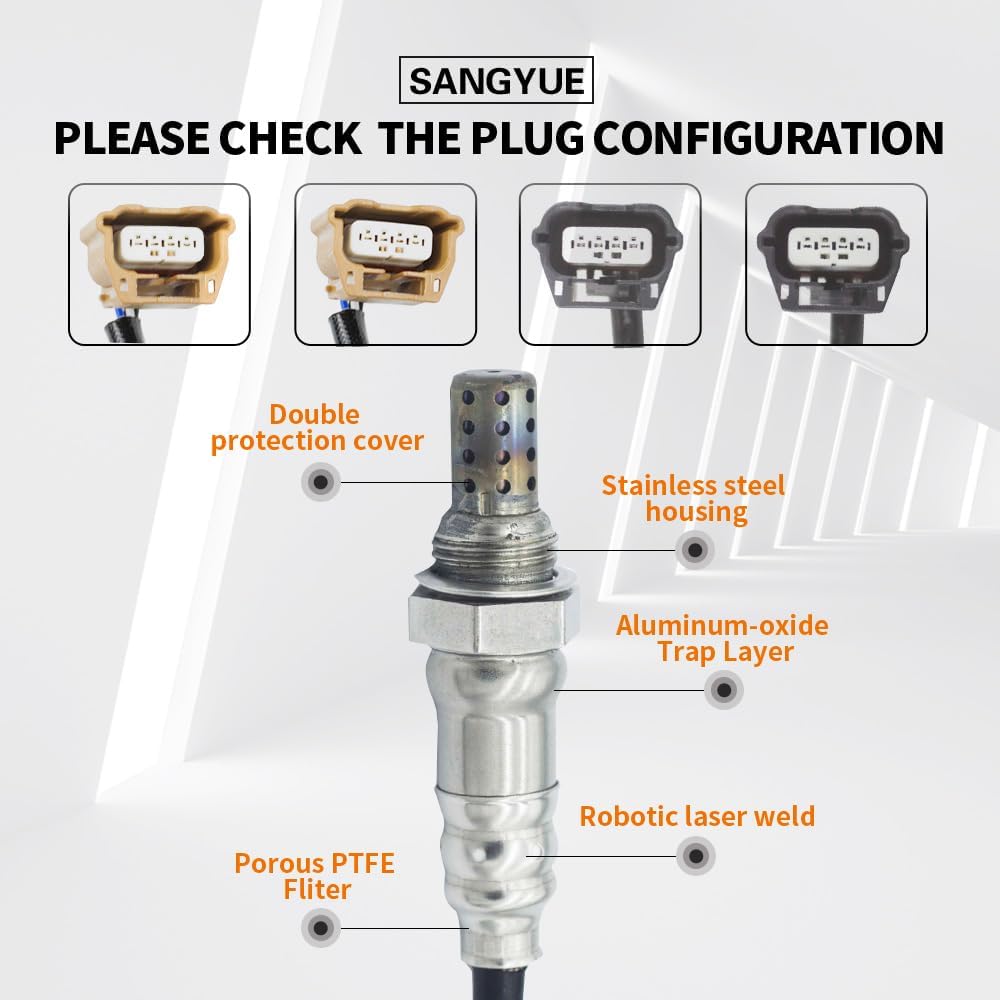 SANGYUE

PLEASE CHECK THE PLUG CONFIGURATION

Double protection cover

Stainless steel housing

Aluminum-oxide Trap Layer

Robotic laser weld

Porous PTFE Fliter