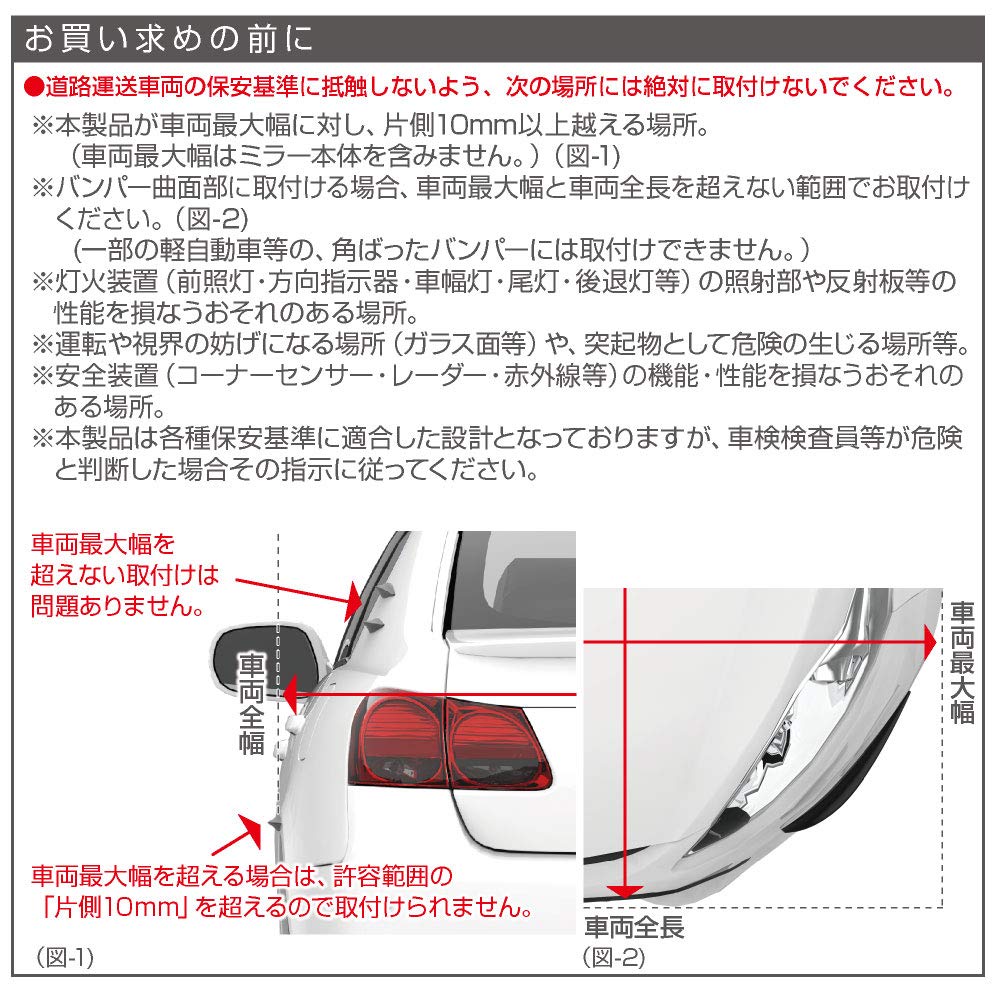 お買い求めの前に

●道路運送車両の保安基準に抵触しないよう、次の場所には絶対に取付けないでください。

※本製品が車両最大幅に対し、片側10mm以上越える場所。
（車両最大幅はミラー本体を含みません。）（図-1）
※バンパー曲面部に取付ける場合、車両最大幅と車両全長を超えない範囲でお取付けください。（図-2）
（一部の軽自動車等の、角ばったバンパーには取付けできません。）
※灯火装置（前照灯・方向指示器・車幅灯・尾灯・後退灯等）の照射部や反射板等の性能を損なうおそれのある場所。
※運転や視界の妨げになる場所（ガラス面等）や、突起物として危険の生じる場所等。
※安全装置（コーナーセンサー・レーダー・赤外線等）の機能・性能を損なうおそれのある場所。
※本製品は各種保安基準に適合した設計となっておりますが、車検検査員等が危険と判断した場合その指示に従ってください。

車両最大幅を超えない取付けは問題ありません。

車両全幅

車両最大幅を超える場合は、許容範囲の「片側10mm」を超えるので取付けられません。

（図-1）

車両最大幅

車両全長

（図-2）