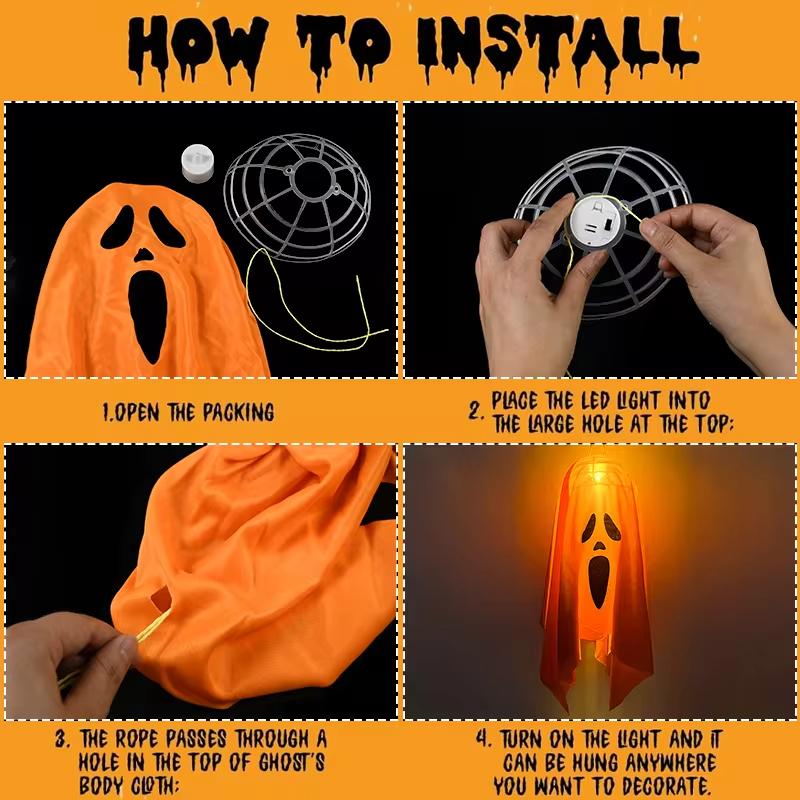 HOW TO INSTALL

1.OPEN THE PACKING

2. PLACE THE LED LIGHT INTO THE LARGE HOLE AT THE TOP;

3. THE ROPE PASSES THROUGH A HOLE IN THE TOP OF GHOST'S BODY CLOTH;

4. TURN ON THE LIGHT AND IT CAN BE HUNG ANYWHERE YOU WANT TO DECORATE.