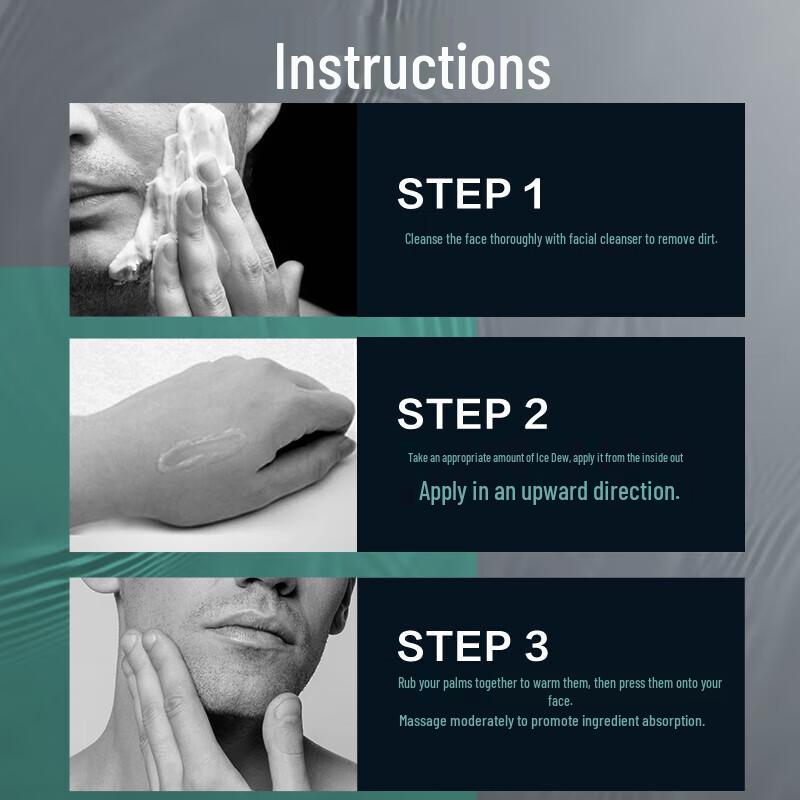 Instructions

STEP 1

Cleanse the face thoroughly with facial cleanser to remove dirt.

STEP 2

Take an appropriate amount of Ice Dew, apply it from the inside out

Apply in an upward direction.

STEP 3

Rub your palms together to warm them, then press them onto your face.

Massage moderately to promote ingredient absorption.