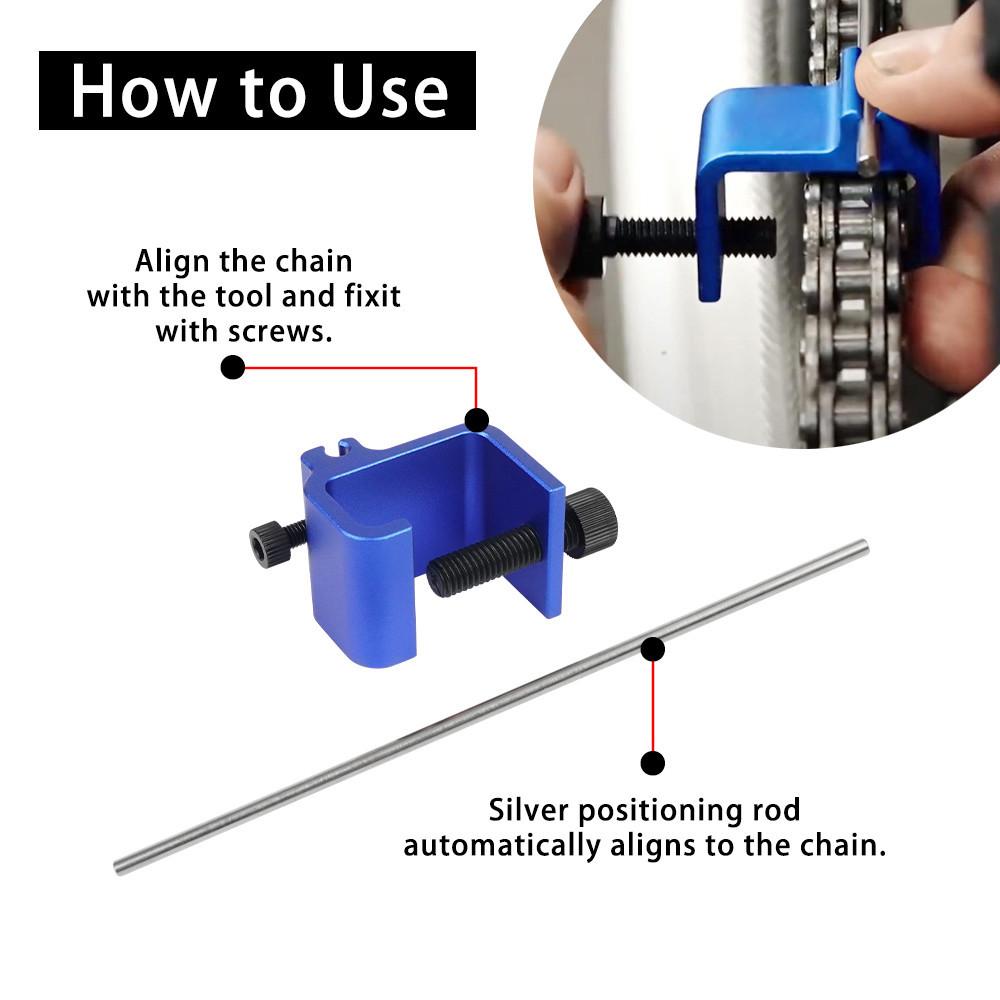 How to Use

Align the chain with the tool and fixit with screws.

Silver positioning rod automatically aligns to the chain.