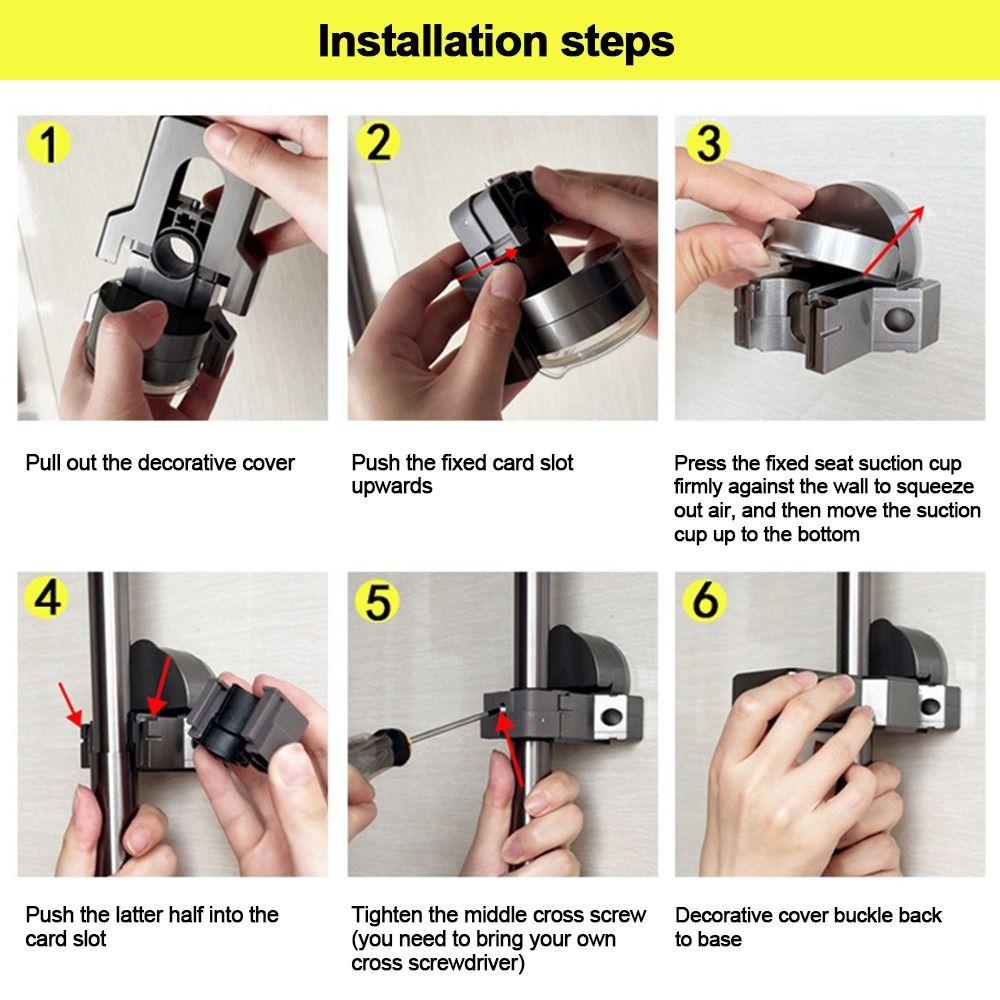 Installation steps

1

Pull out the decorative cover

2

Push the fixed card slot upwards

3

Press the fixed seat suction cup firmly against the wall to squeeze out air, and then move the suction cup up to the bottom

4

Push the latter half into the card slot

5

Tighten the middle cross screw (you need to bring your own cross screwdriver)

6

Decorative cover buckle back to base