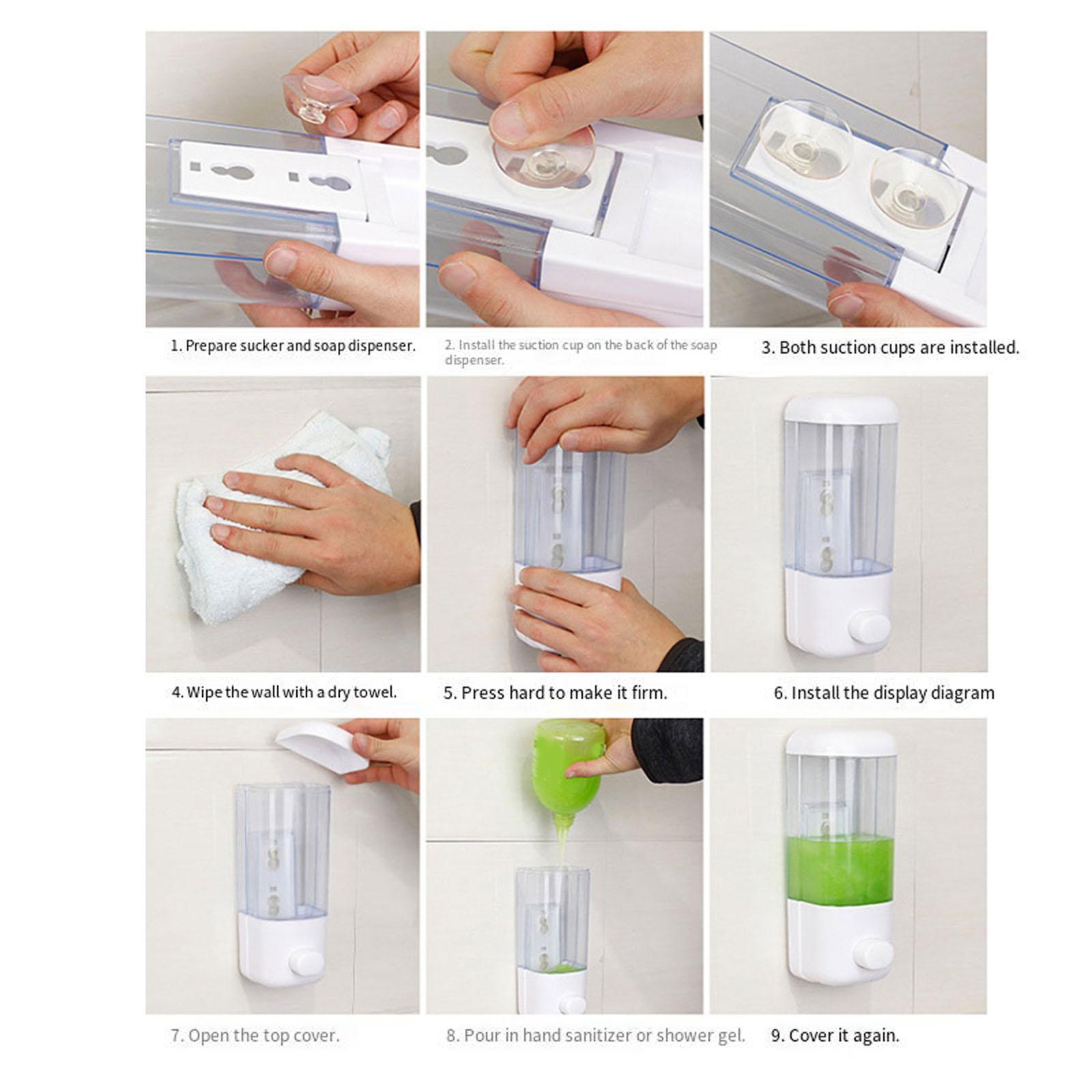 1. Prepare sucker and soap dispenser.

2. Install the suction cup on the back of the soap dispenser.

3. Both suction cups are installed.

4. Wipe the wall with a dry towel.

5. Press hard to make it firm.

6. Install the display diagram

7. Open the top cover.

8. Pour in hand sanitizer or shower gel.

9. Cover it again.