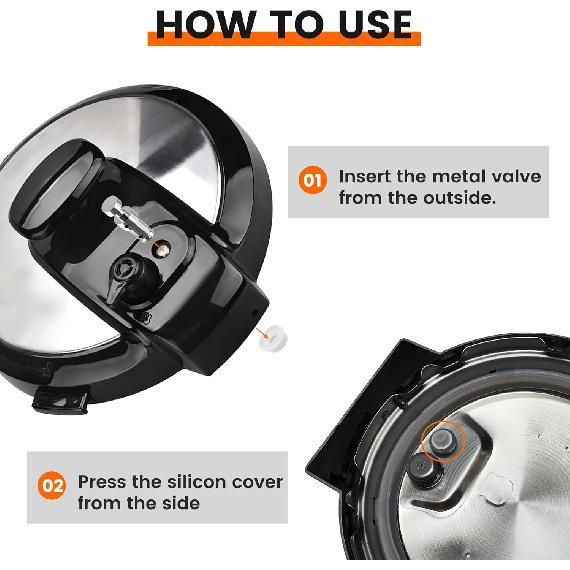 HOW TO USE

01 Insert the metal valve from the outside.

02 Press the silicon cover from the side